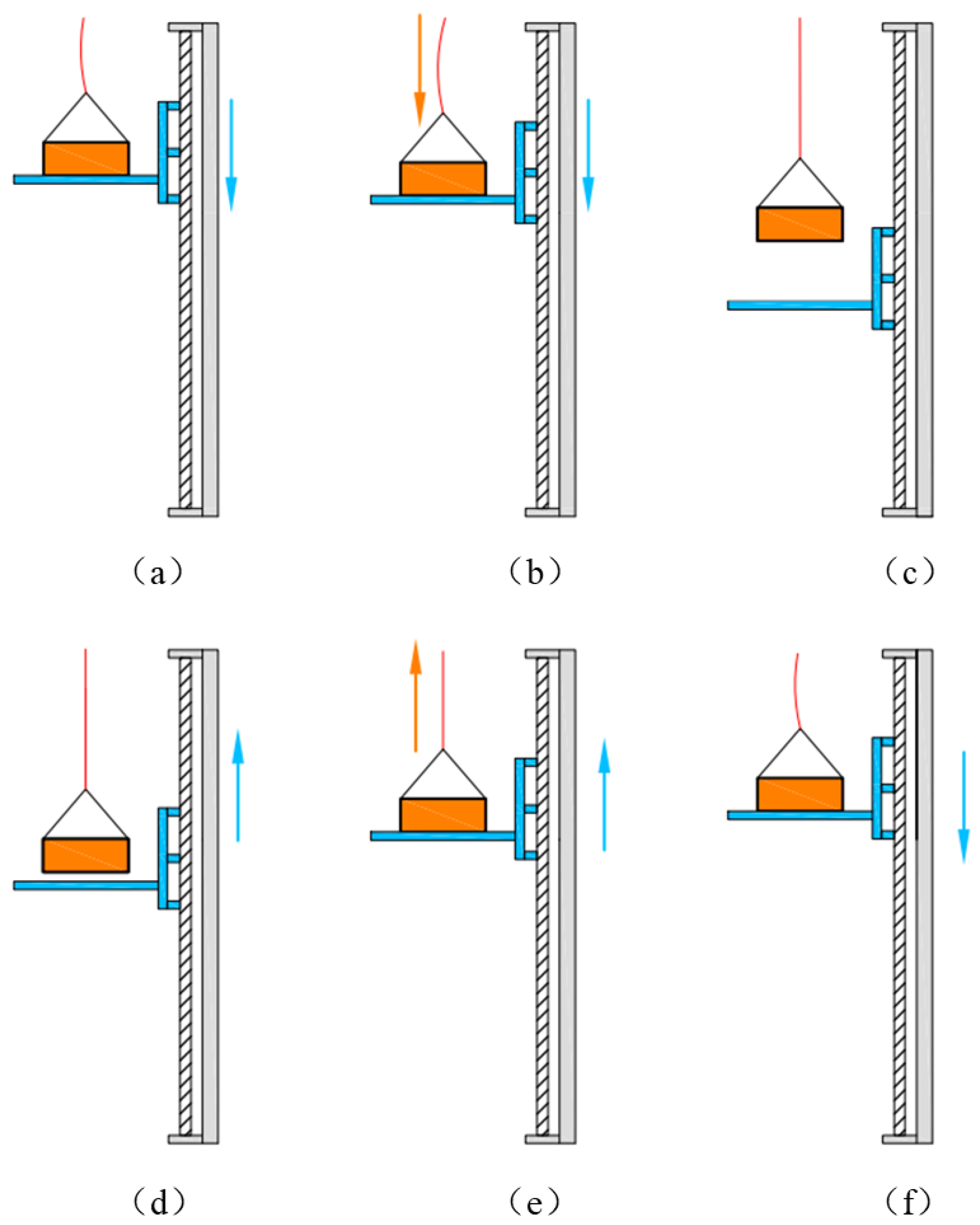 （a）
（b）
（c）
（d）
（e）
（f）