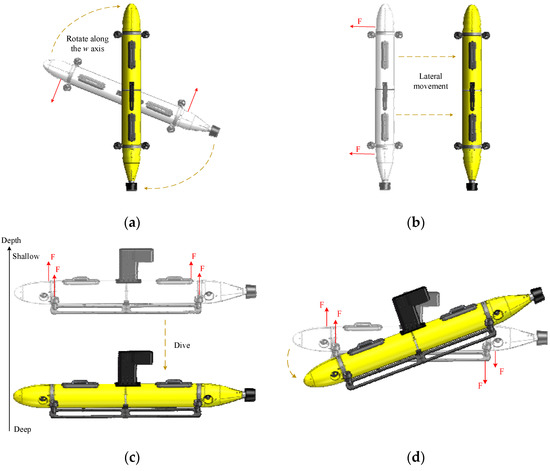 Rotate along the $w$ axis

(a)

F

Lateral movement

F

(b)

Depth

Shallow

F
F

F
F

Dive

Deep

(c)

F
F

F
F

(d)