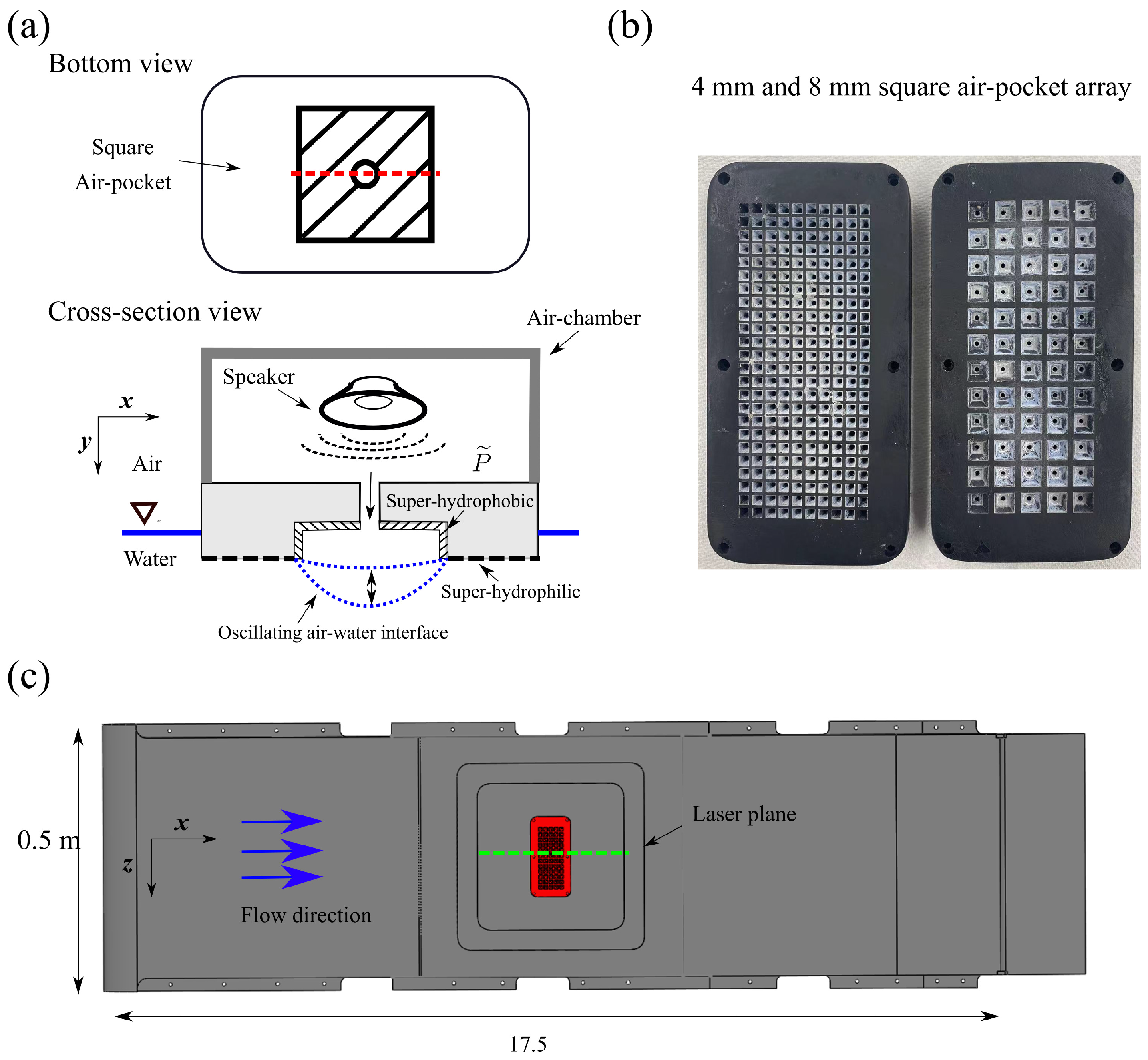 (a)

Bottom view

Square Air-pocket

Cross-section view

Air-chamber

Speaker

$x$

$y$

Air

$\widetilde{P}$

Super-hydrophobic

Water

Super-hydrophilic

Oscillating air-water interface

(b)

4 mm and 8 mm square air-pocket array

(c)

0.5 m

$x$

$z$

Flow direction

Laser plane

17.5