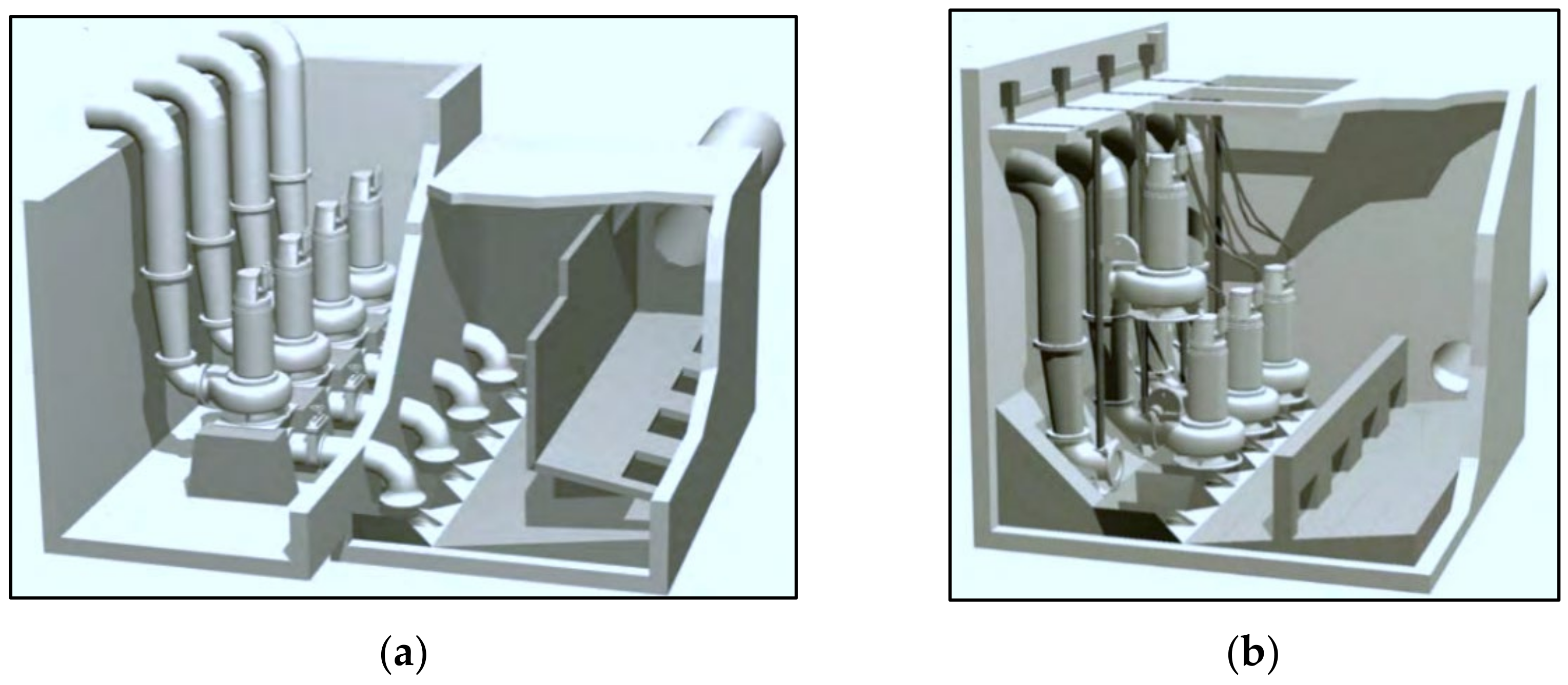 (a)

(b)