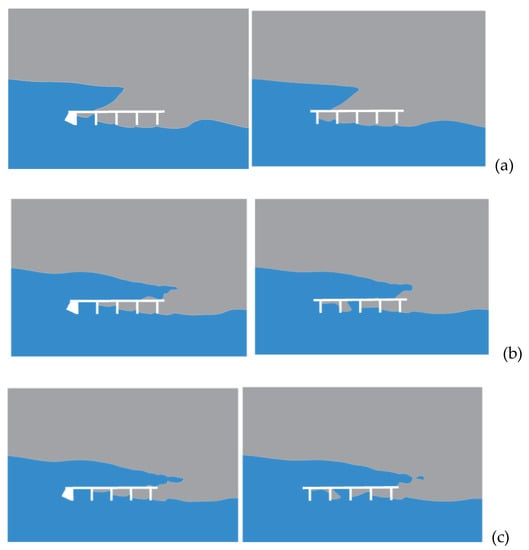 (a)

(b)

(c)