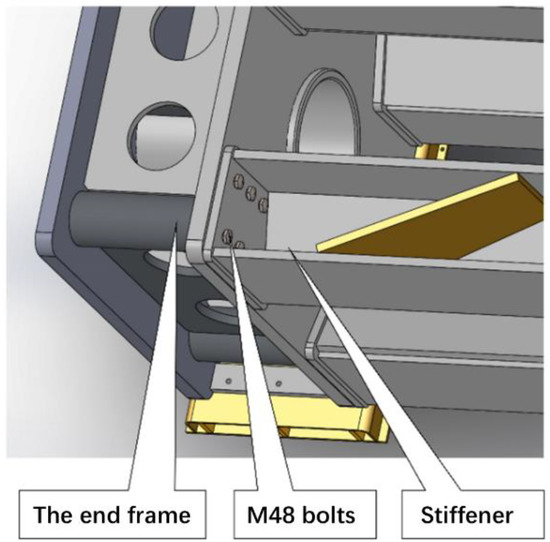 The end frame

M48 bolts

Stiffener