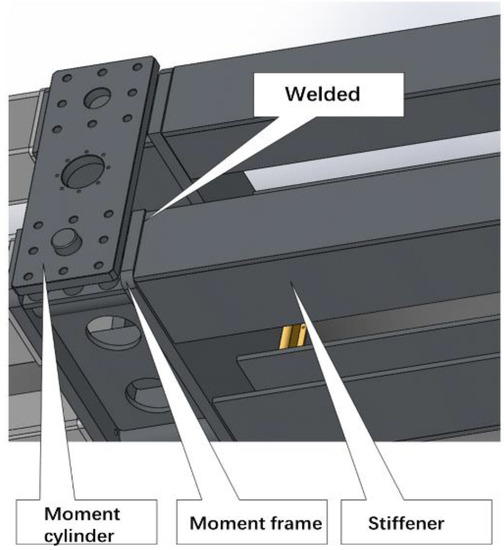 Welded

Moment cylinder

Moment frame

Stiffener