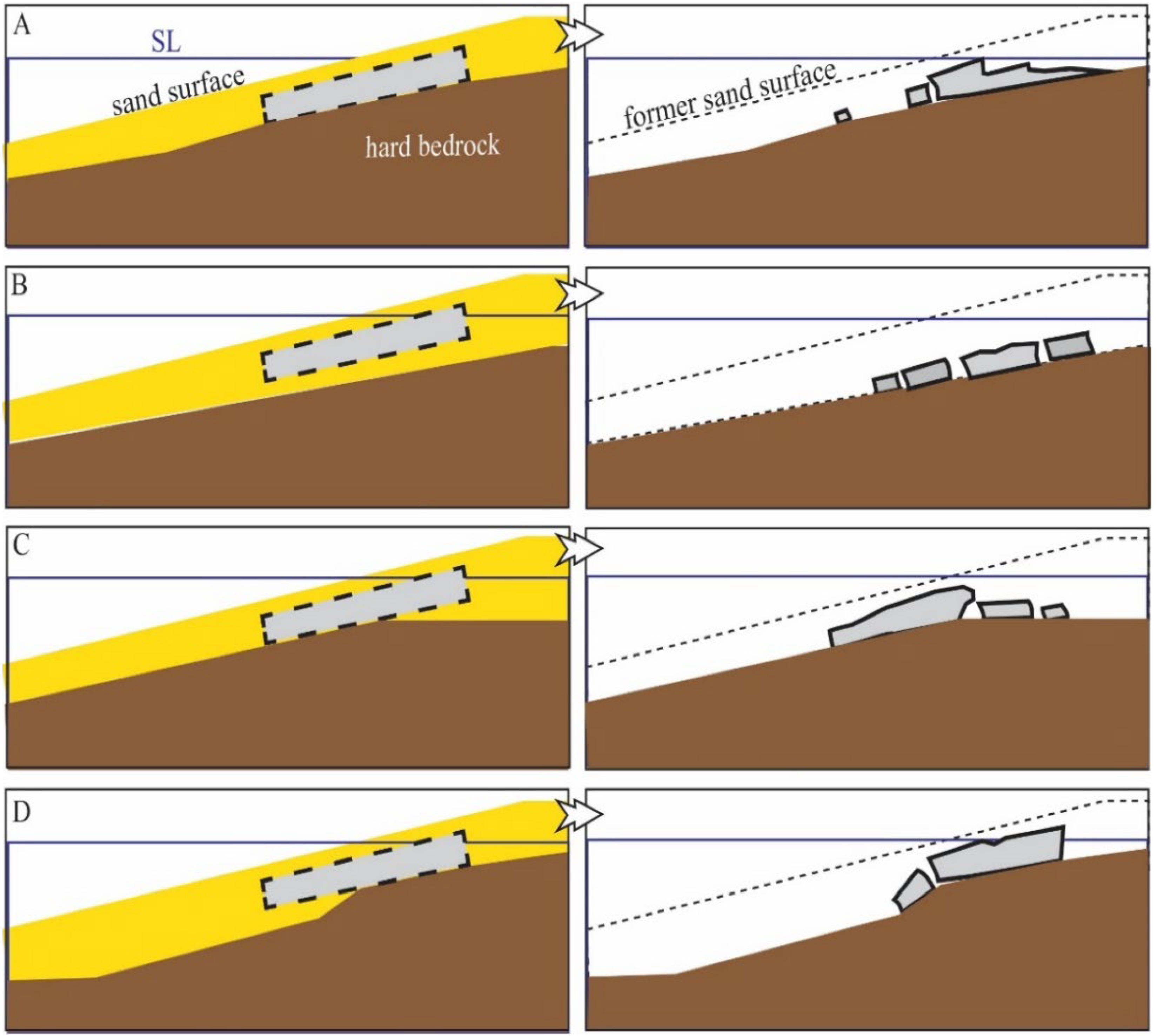 A
SL
sand surface
hard bedrock
former sand surface

B

C

D