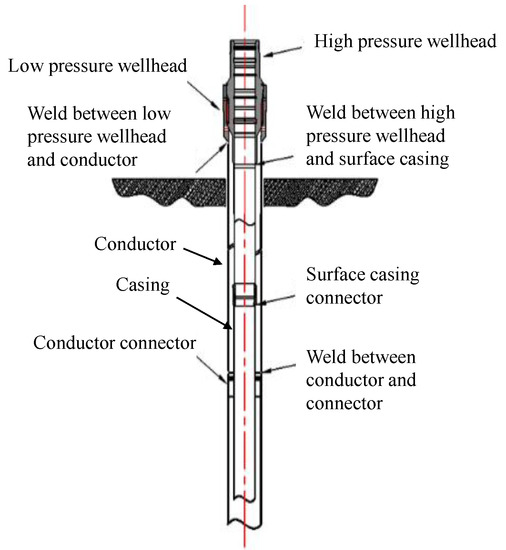 High pressure wellhead

Low pressure wellhead

Weld between low pressure wellhead and conductor

Weld between high pressure wellhead and surface casing

Conductor

Casing

Surface casing connector

Conductor connector

Weld between conductor and connector