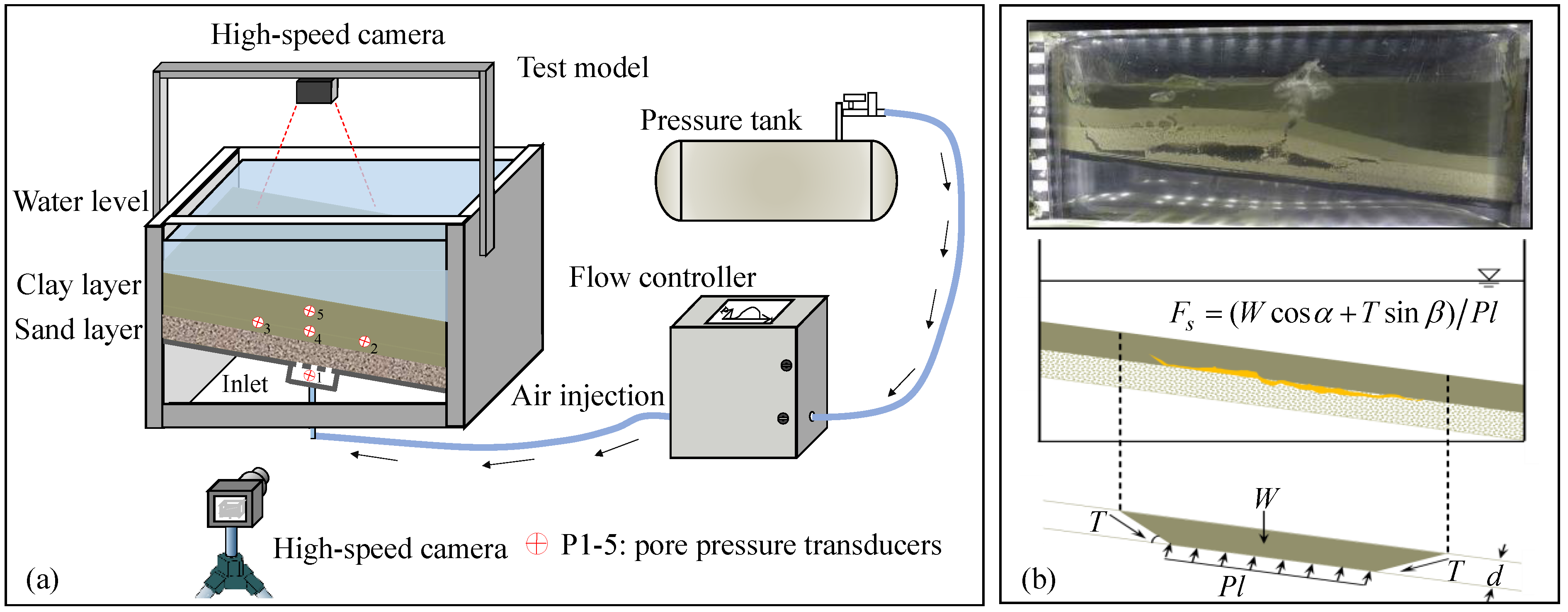 High-speed camera

Test model

Pressure tank

Water level

Clay layer

Sand layer

5

3

4

2

1

Inlet

Flow controller

Air injection

High-speed camera

P1-5: pore pressure transducers

(a)

$F_s = (W\cos\alpha + T\sin\beta)/Pl$

$W$

$T$

$T$

$d$

$Pl$

(b)