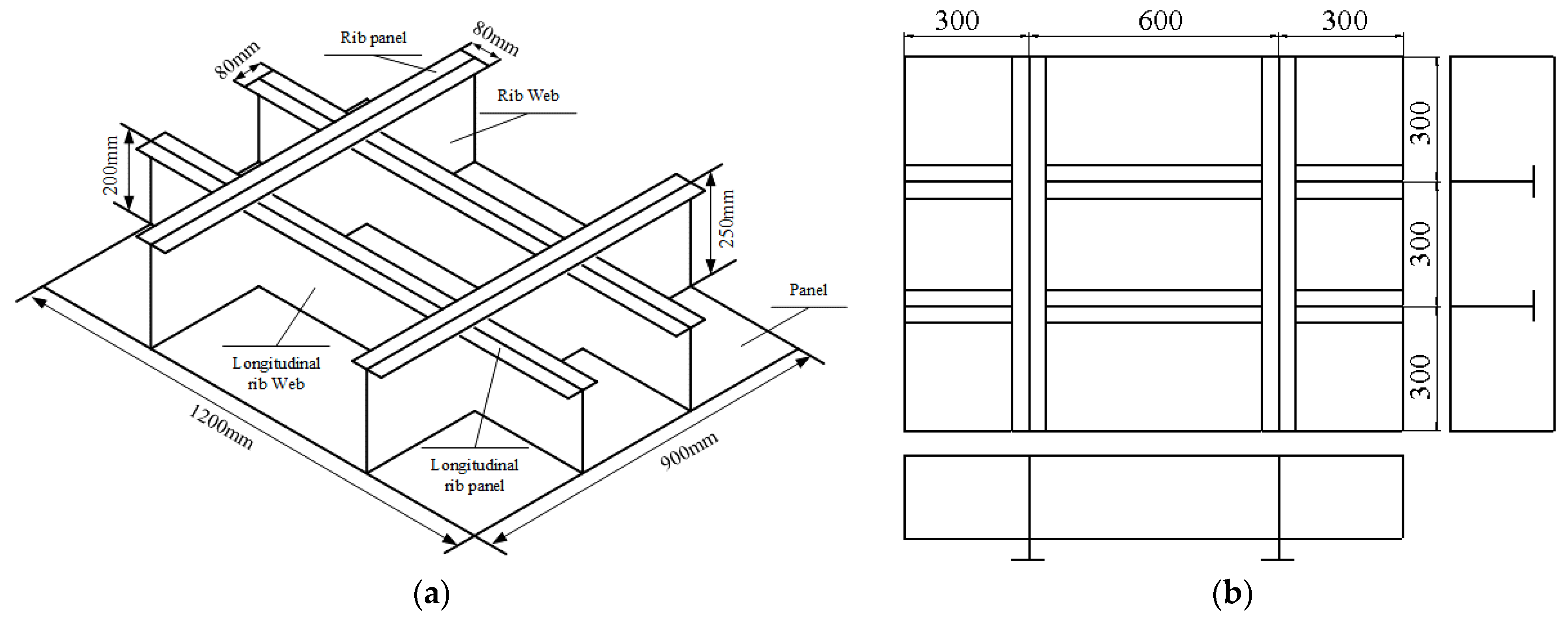 Rib panel
80mm
80mm
Rib Web
200mm
250mm
Panel
Longitudinal rib Web
Longitudinal rib panel
1200mm
900mm
(a)

300
600
300
300
300
300
(b)