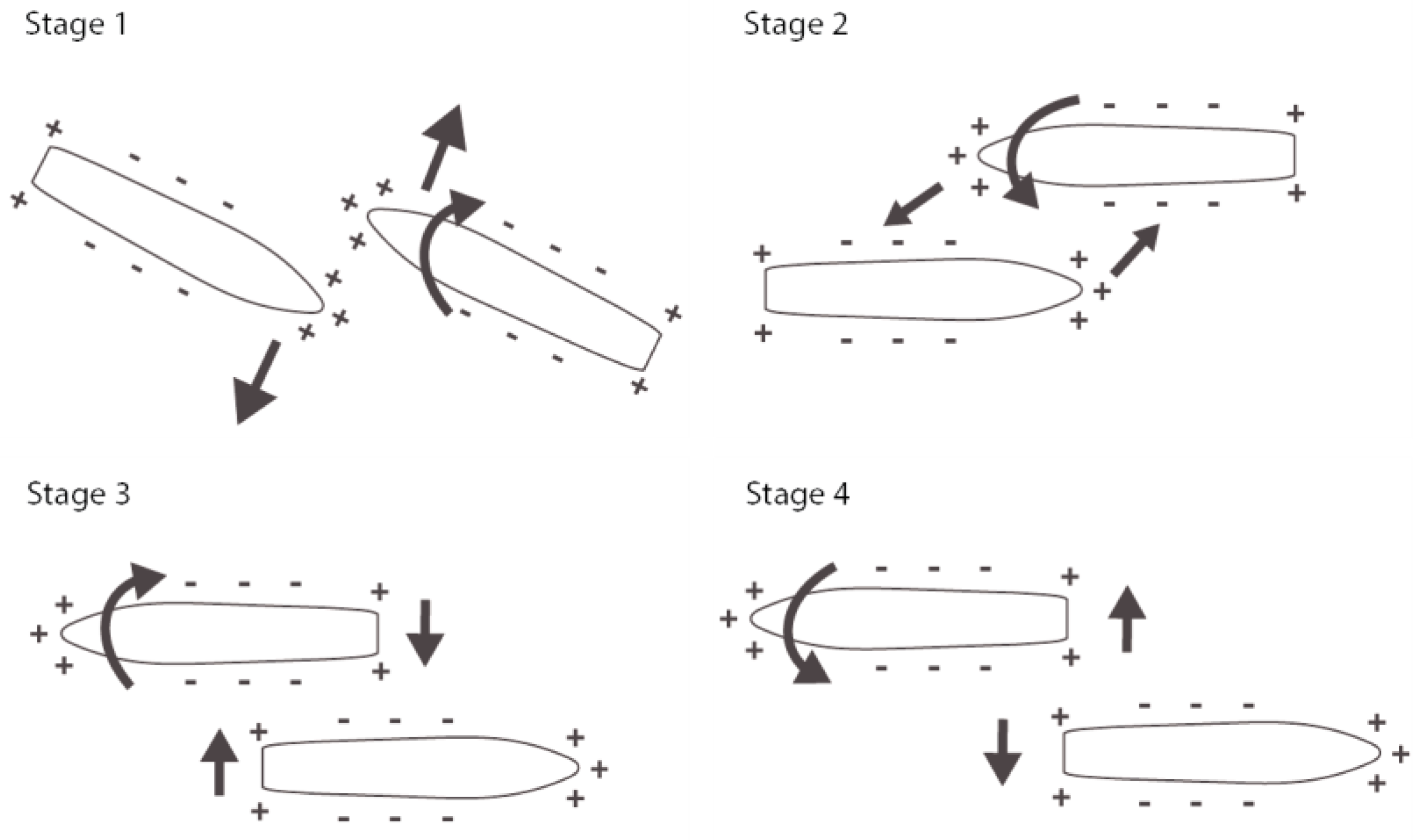 Stage 1

Stage 2

Stage 3

Stage 4