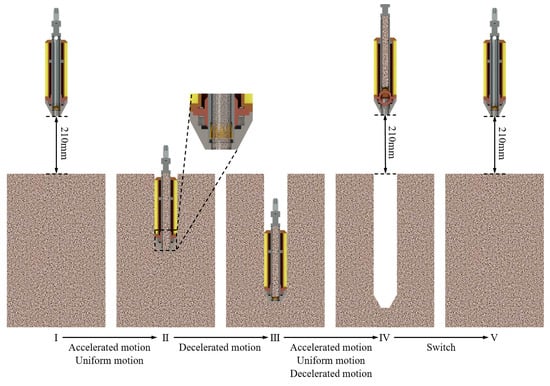 210mm

210mm

210mm

I Accelerated motion Uniform motion II Decelerated motion III Accelerated motion Uniform motion Decelerated motion IV Switch V