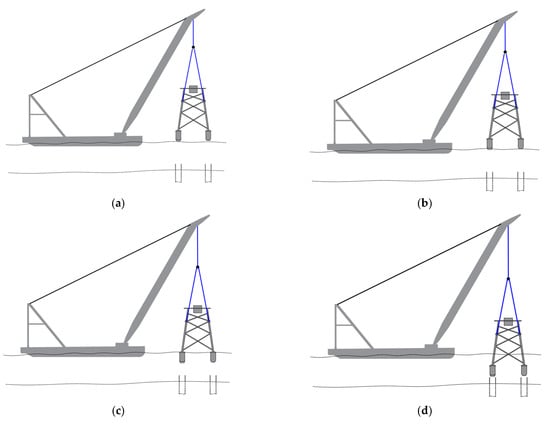 (a)

(b)

(c)

(d)