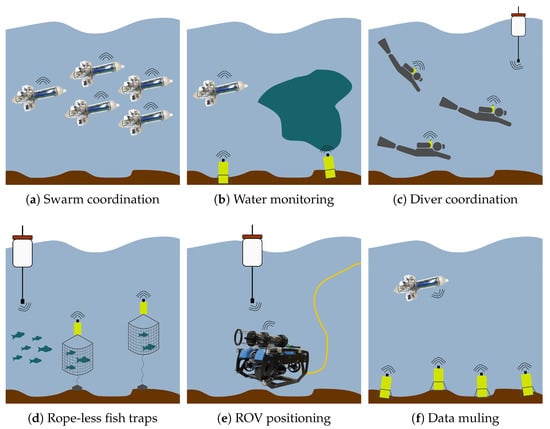 (a) Swarm coordination

(b) Water monitoring

(c) Diver coordination

(d) Rope-less fish traps

(e) ROV positioning

(f) Data muling