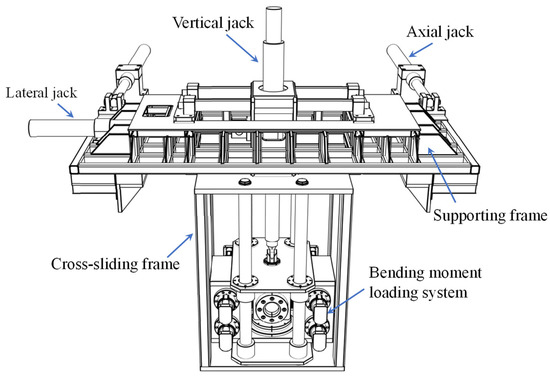 Vertical jack

Axial jack

Lateral jack

Supporting frame

Cross-sliding frame

Bending moment loading system