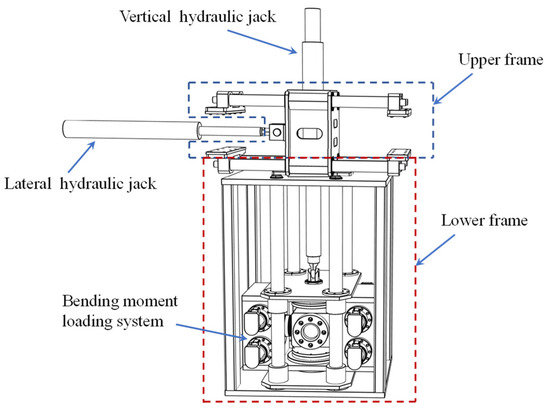 Vertical hydraulic jack

Upper frame

Lateral hydraulic jack

Lower frame

Bending moment loading system