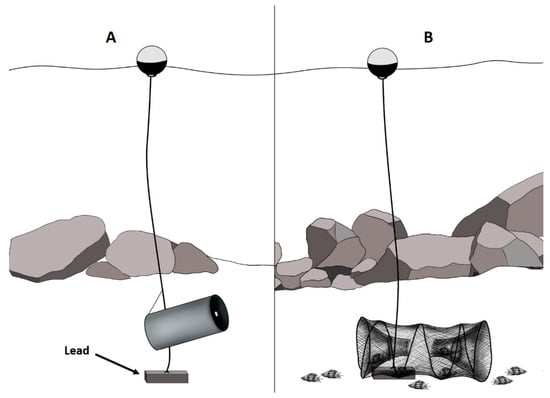 A

B

Lead