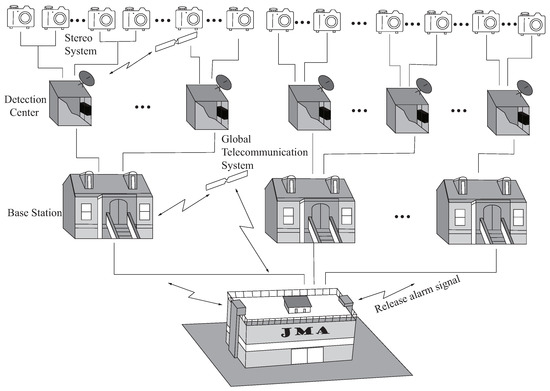 Stereo System

Detection Center

Global Telecommunication System

Base Station

Release alarm signal

JMA