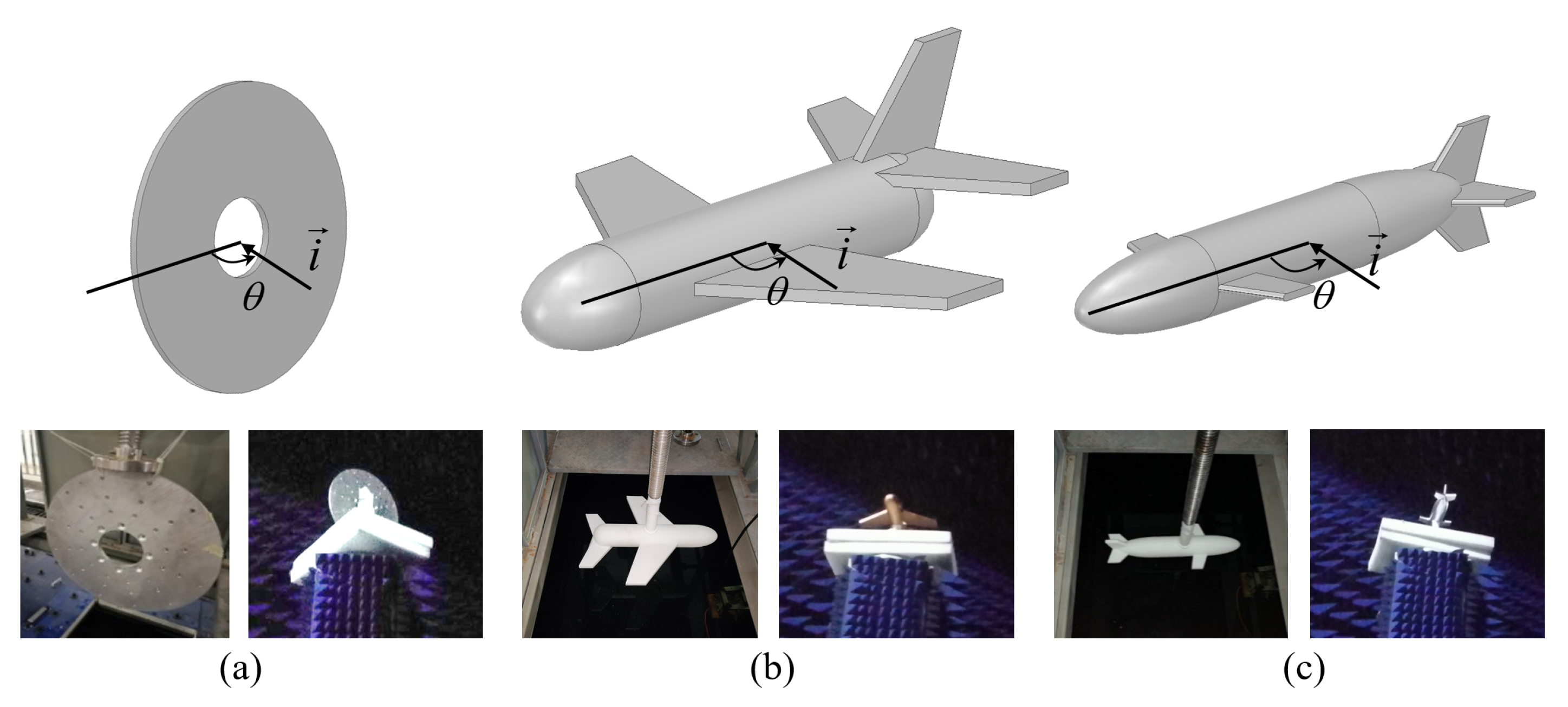 $\vec{i}$
$\theta$
$\vec{i}$
$\theta$
$\vec{i}$
$\theta$
(a)
(b)
(c)