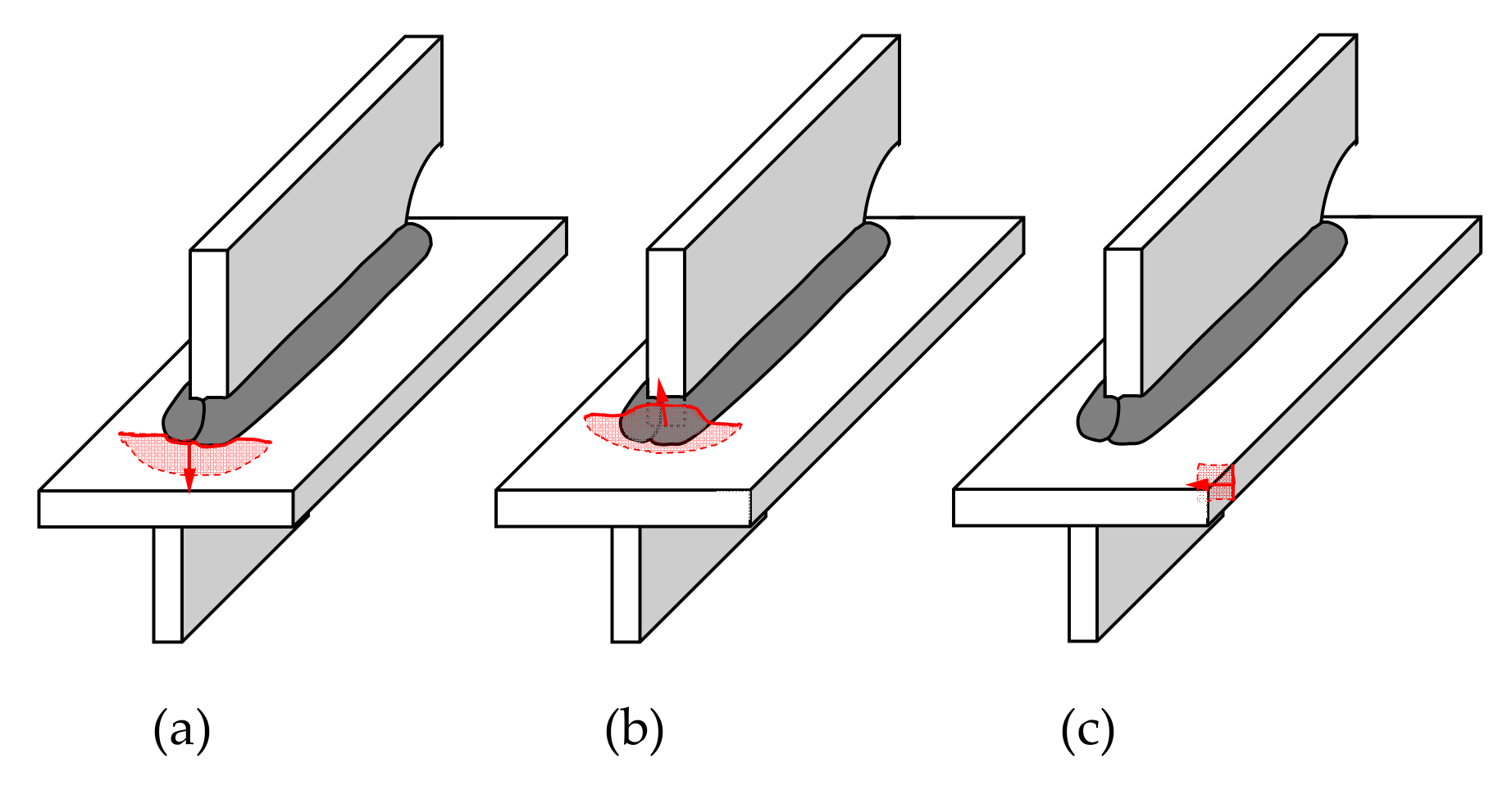 (a)

(b)

(c)