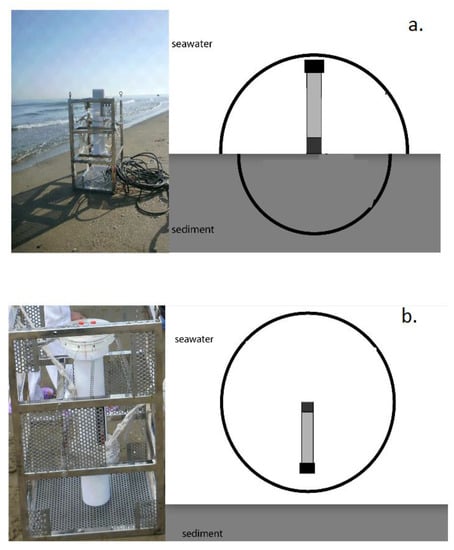 a.

seawater

sediment

b.

seawater

sediment