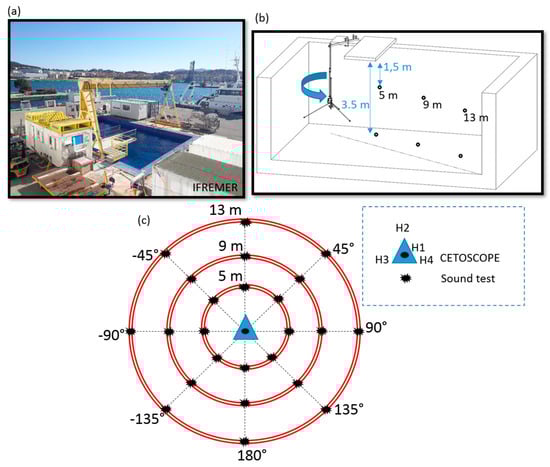 (a)

IFREMER

(b)

1,5 m

3.5 m

5 m

9 m

13 m

(c)

13 m

9 m

5 m

-45°

45°

-90°

90°

-135°

135°

180°

H2

H1

H3

H4

CETOSCOPE

Sound test