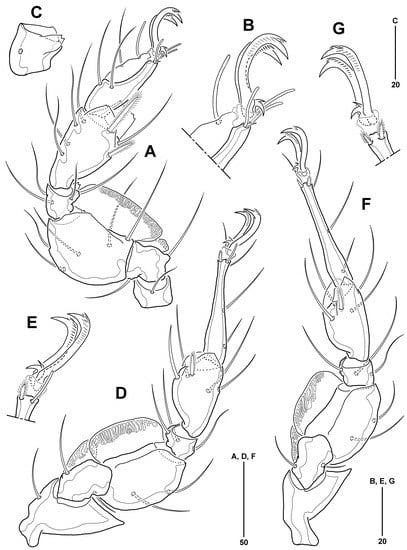 C
B
G
C
20
A
F
E
D
A, D, F
50
B, E, G
20