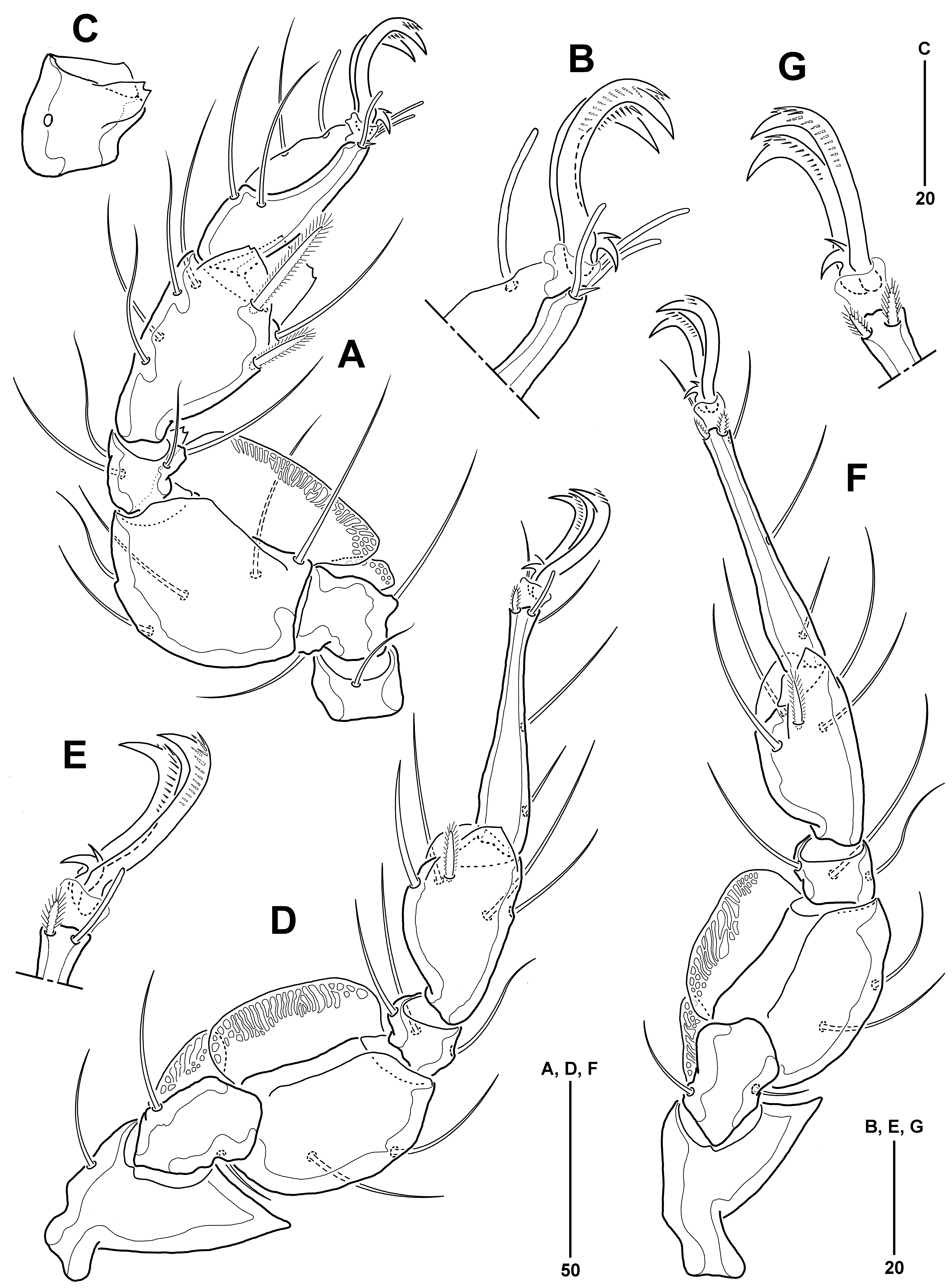 C

B

G

C

20

A

F

E

D

A, D, F

50

B, E, G

20