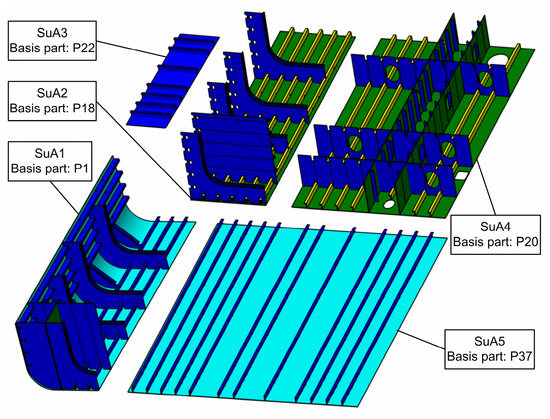 SuA3
Basis part: P22

SuA2
Basis part: P18

SuA1
Basis part: P1

SuA4
Basis part: P20

SuA5
Basis part: P37