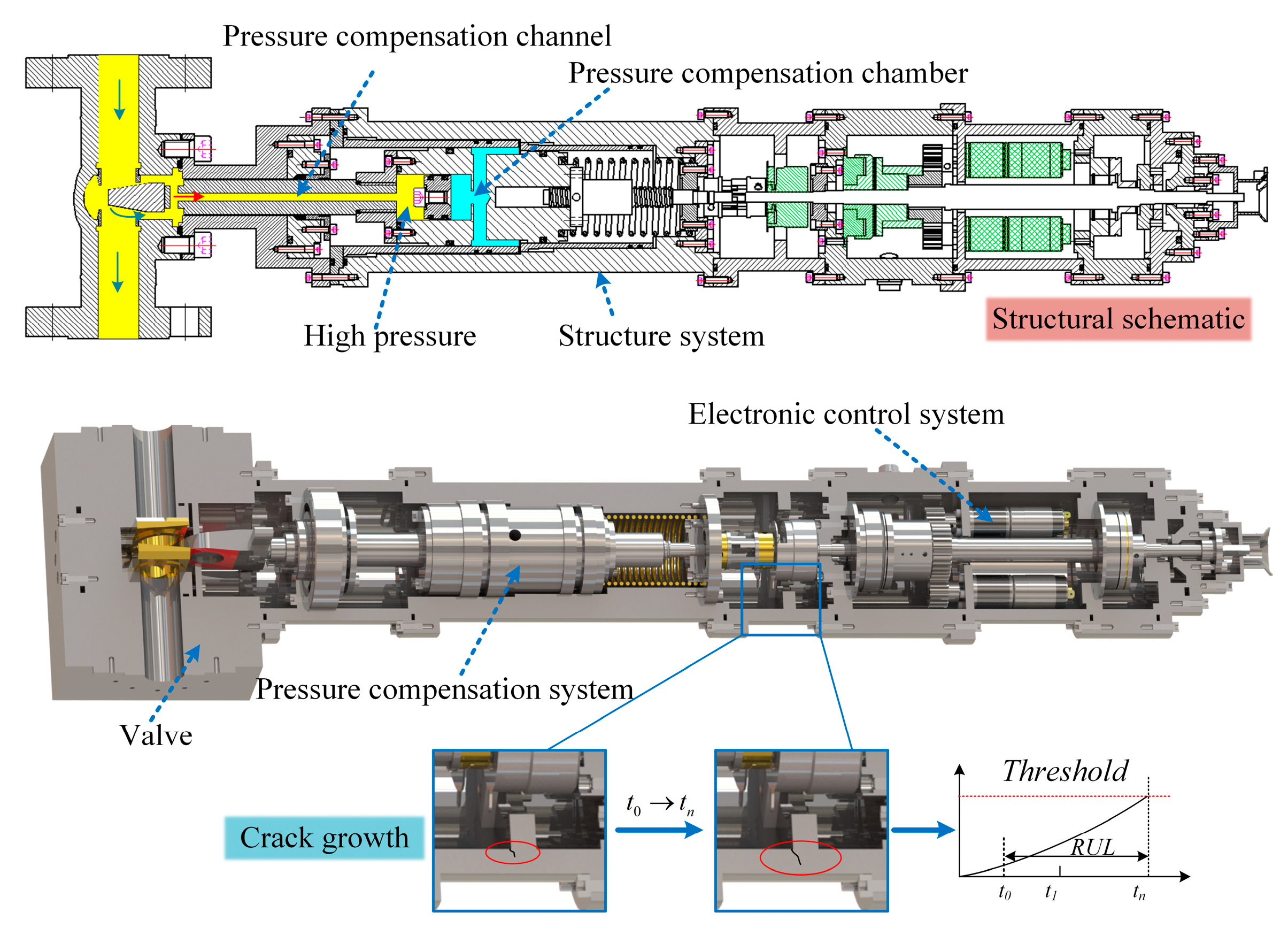 Pressure compensation channel

Pressure compensation chamber

High pressure

Structure system

Structural schematic

Electronic control system

Pressure compensation system

Valve

Crack growth

$t_0 \rightarrow t_n$

Threshold

RUL

$t_0$

$t_1$

$t_n$