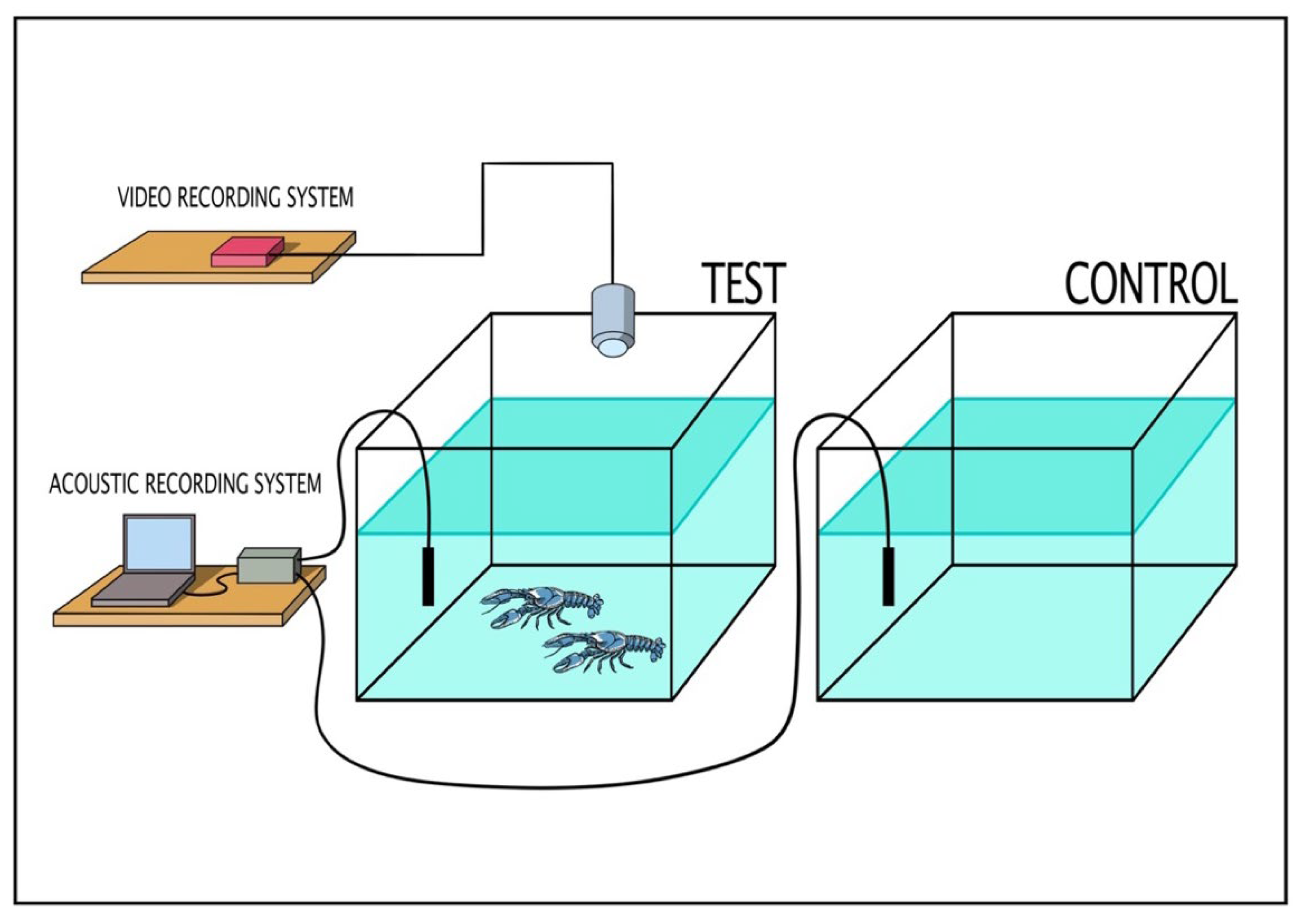 VIDEO RECORDING SYSTEM

TEST

CONTROL

ACOUSTIC RECORDING SYSTEM