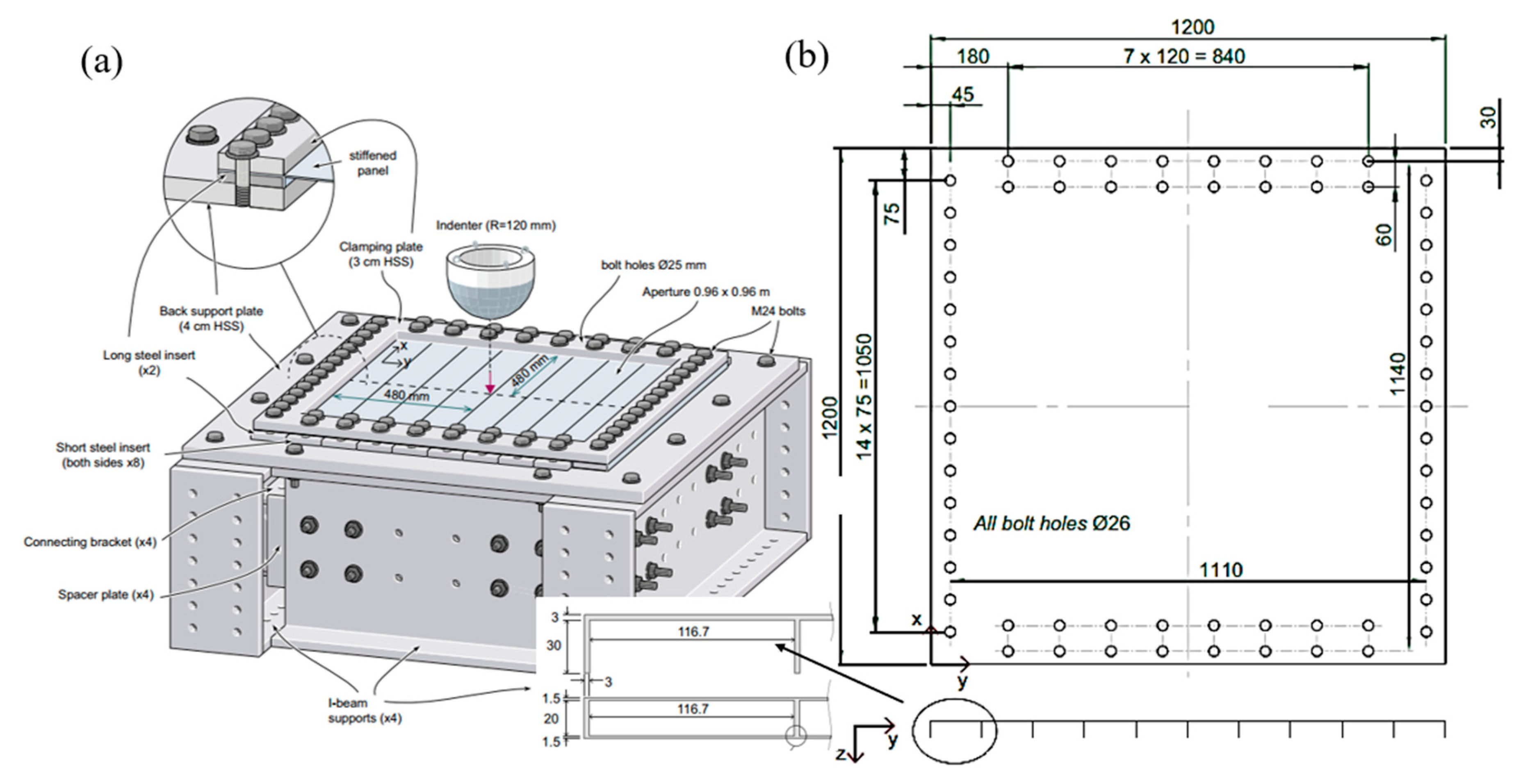 (a)

stiffened panel

Indenter (R=120 mm)

Clamping plate (3 cm HSS)

bolt holes Ø25 mm

Aperture 0.96 x 0.96 m

M24 bolts

Back support plate (4 cm HSS)

Long steel insert (x2)

x

y

480 mm

480 mm

Short steel insert (both sides x8)

Connecting bracket (x4)

Spacer plate (x4)

I-beam supports (x4)

3

30

116.7

3

1.5

20

116.7

1.5

(b)

1200

180

7 x 120 = 840

45

30

75

60

1200

14 x 75 =1050

1140

All bolt holes Ø26

1110

x

y

z

y