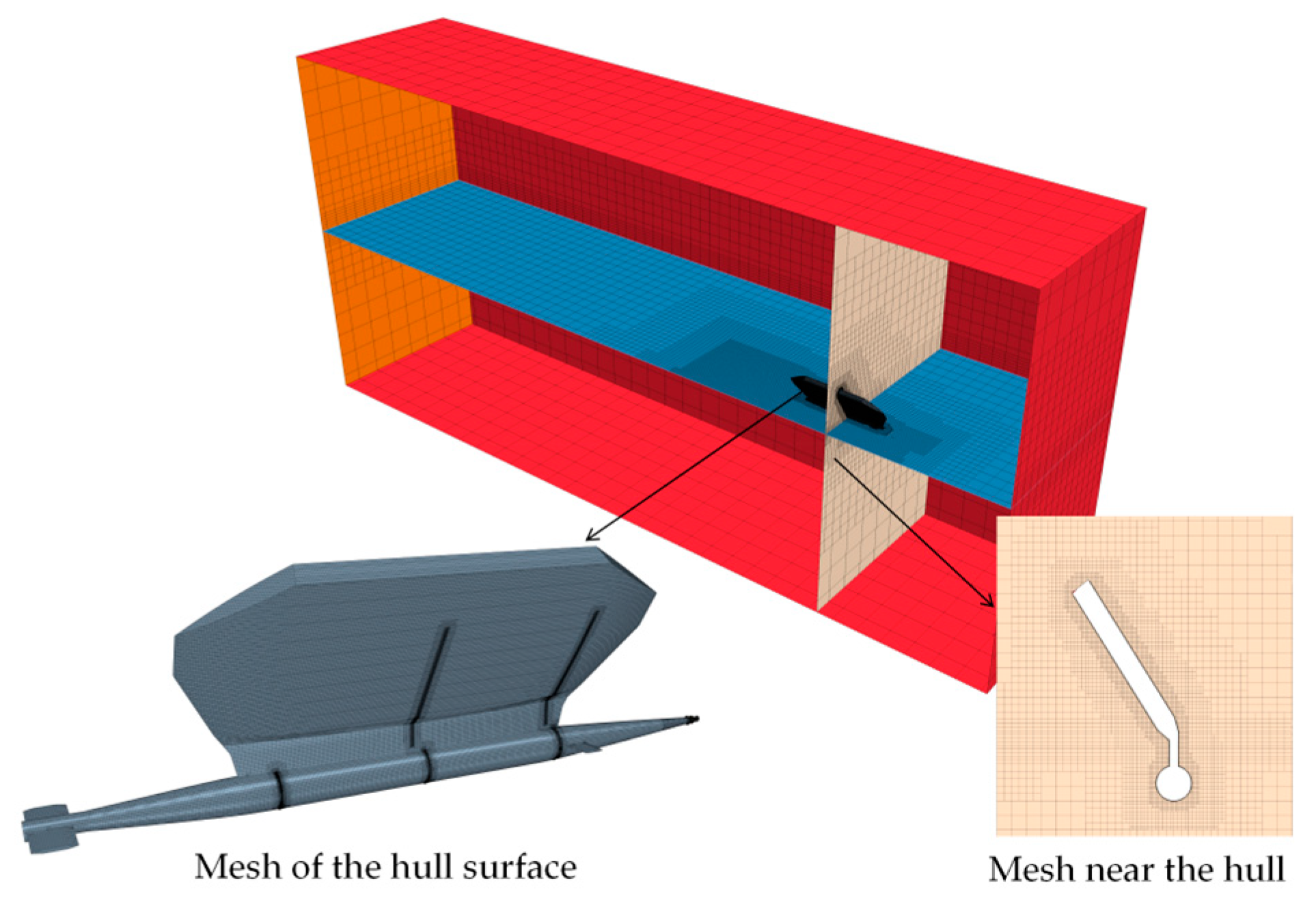 Mesh of the hull surface

Mesh near the hull