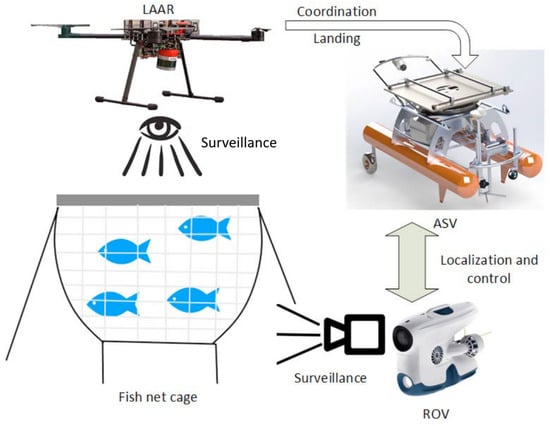 LAAR

Coordination

Landing

Surveillance

ASV

Localization and control

Surveillance

Fish net cage

ROV