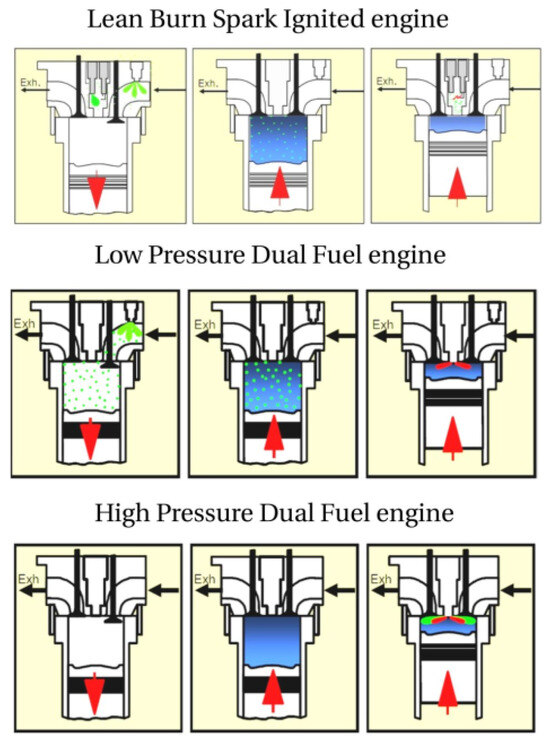 Lean Burn Spark Ignited engine

Exh.

Exh.

Exh.

Low Pressure Dual Fuel engine

Exh

Exh

Exh

High Pressure Dual Fuel engine

Exh

Exh

Exh