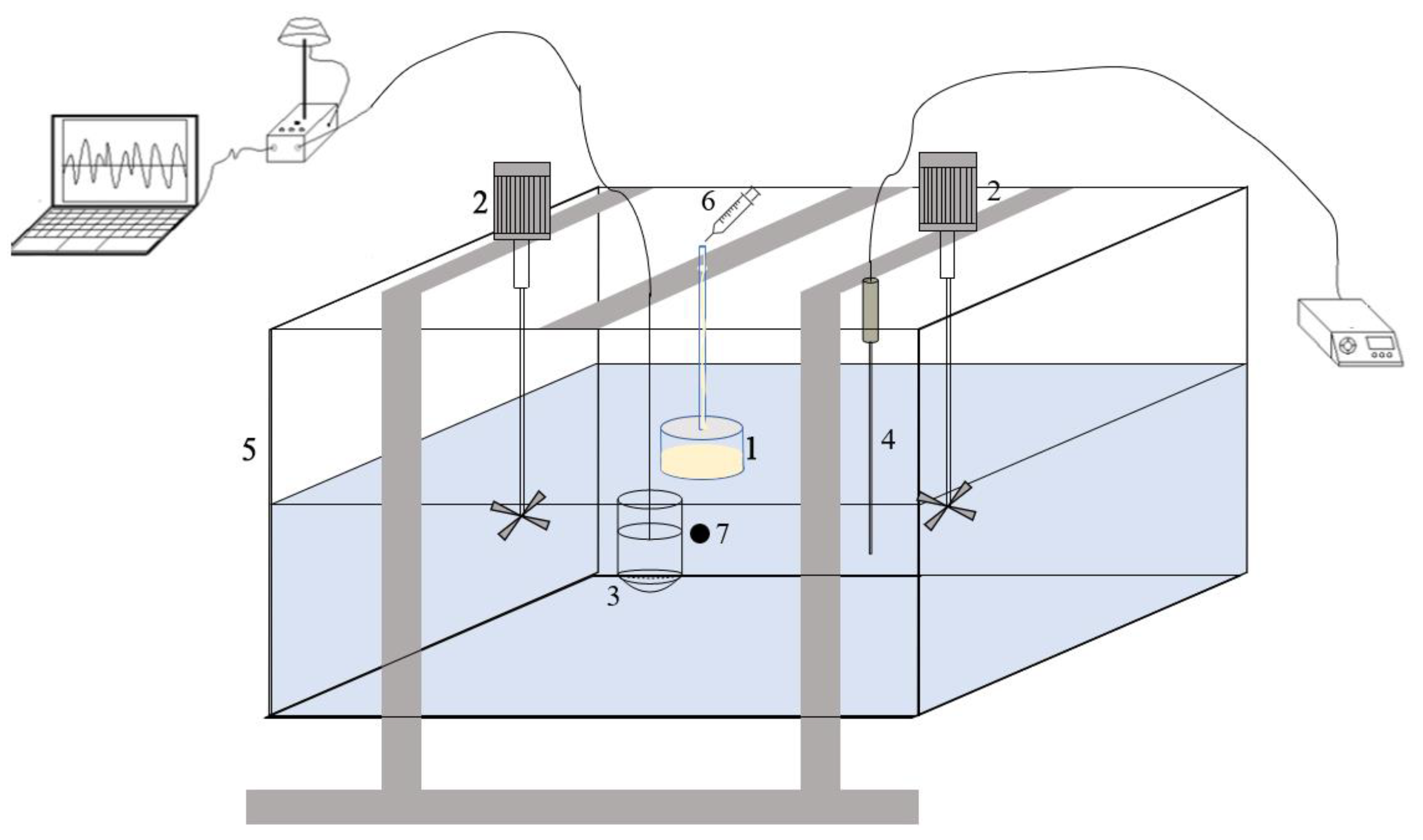 2
6
2
5
1
4
7
3