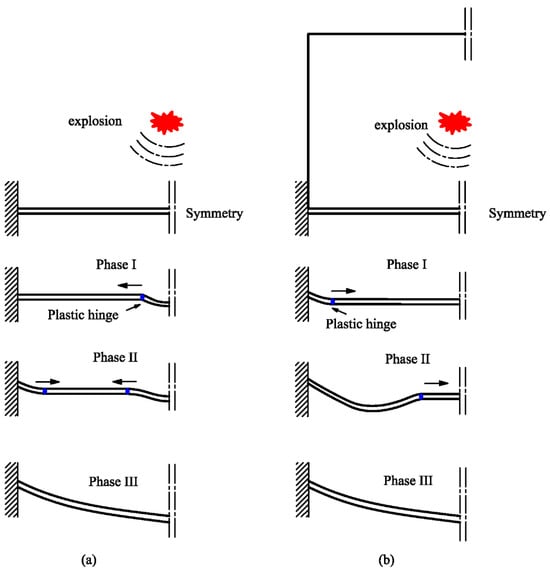 explosion

Symmetry

Phase I

Plastic hinge

Phase II

Phase III

(a)

explosion

Symmetry

Phase I

Plastic hinge

Phase II

Phase III

(b)