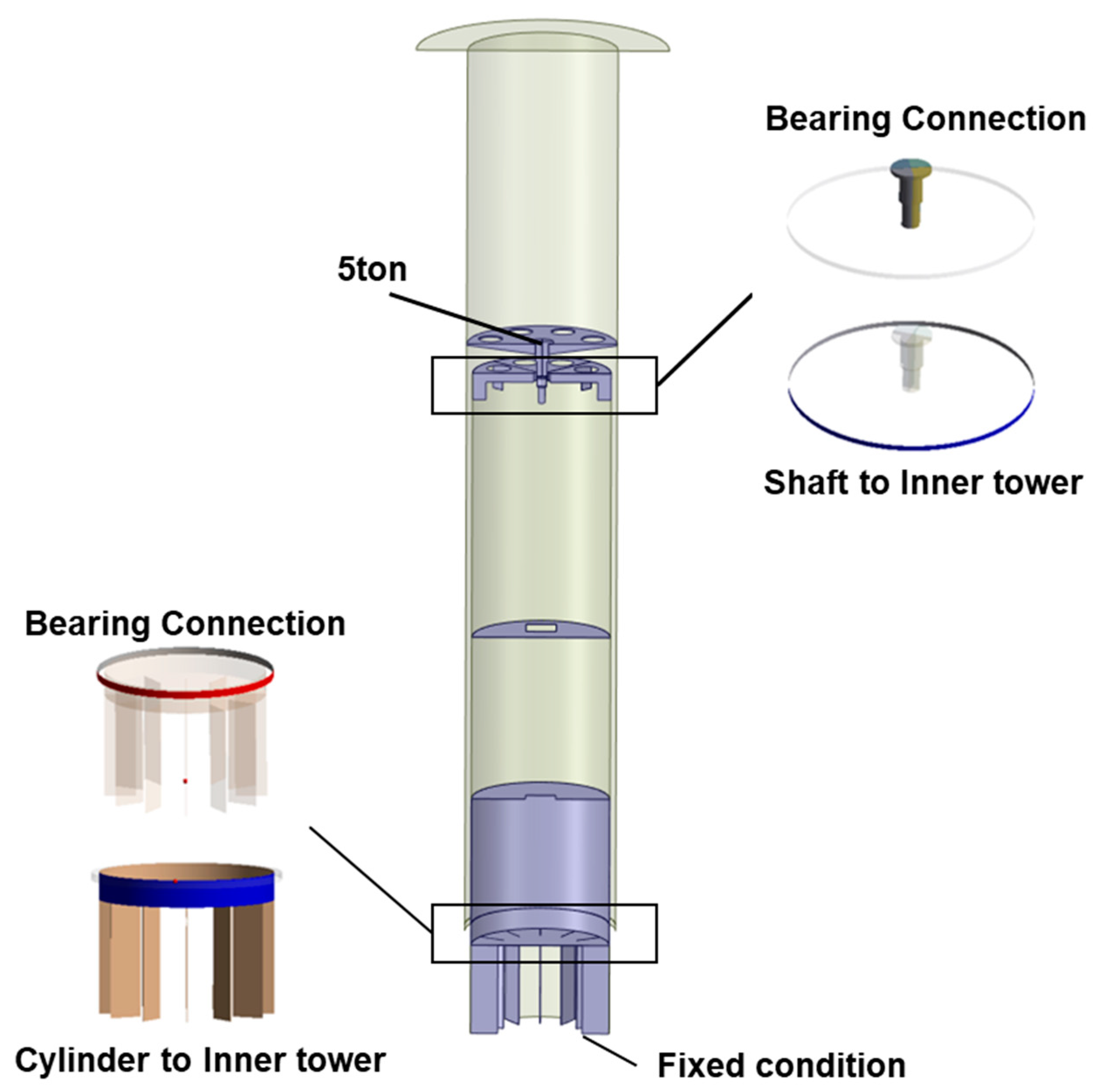 Bearing Connection

5ton

Shaft to Inner tower

Bearing Connection

Cylinder to Inner tower

Fixed condition