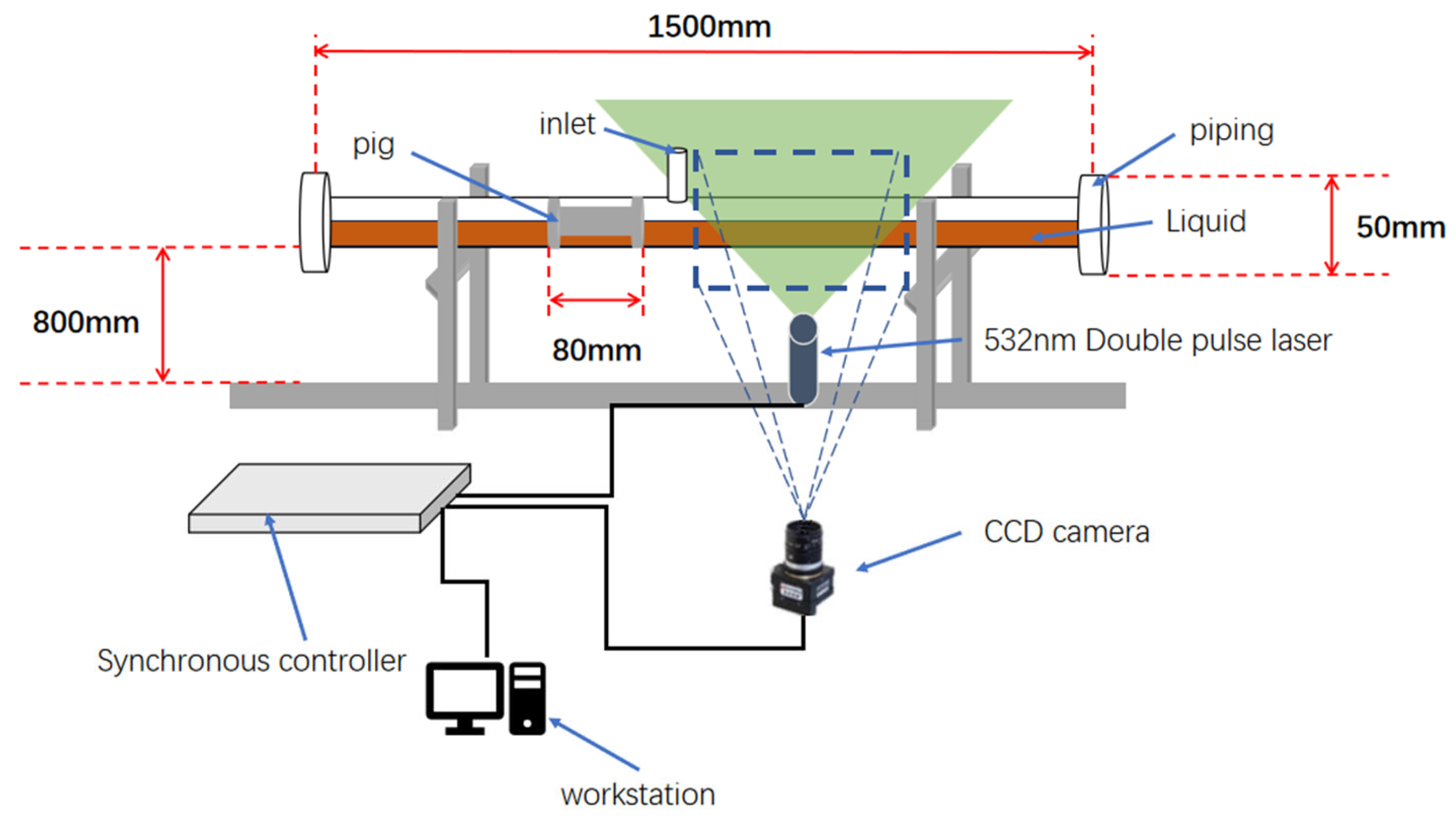 1500mm

inlet

pig

piping

Liquid

50mm

800mm

80mm

532nm Double pulse laser

CCD camera

Synchronous controller

workstation