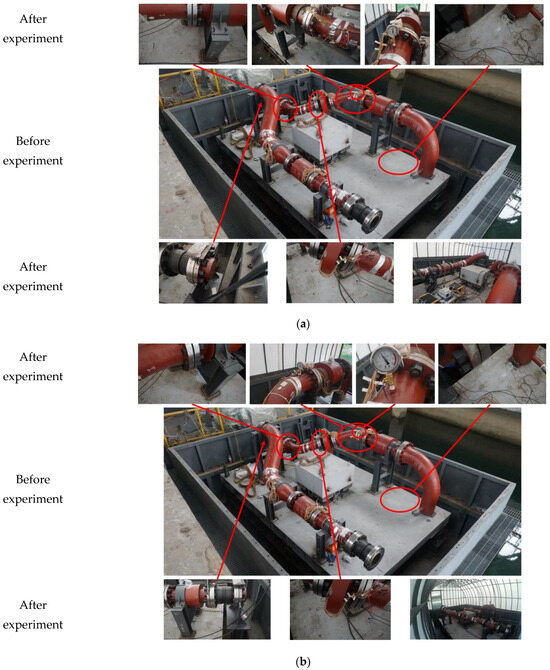 After experiment

Before experiment

After experiment

(a)

After experiment

Before experiment

After experiment

(b)