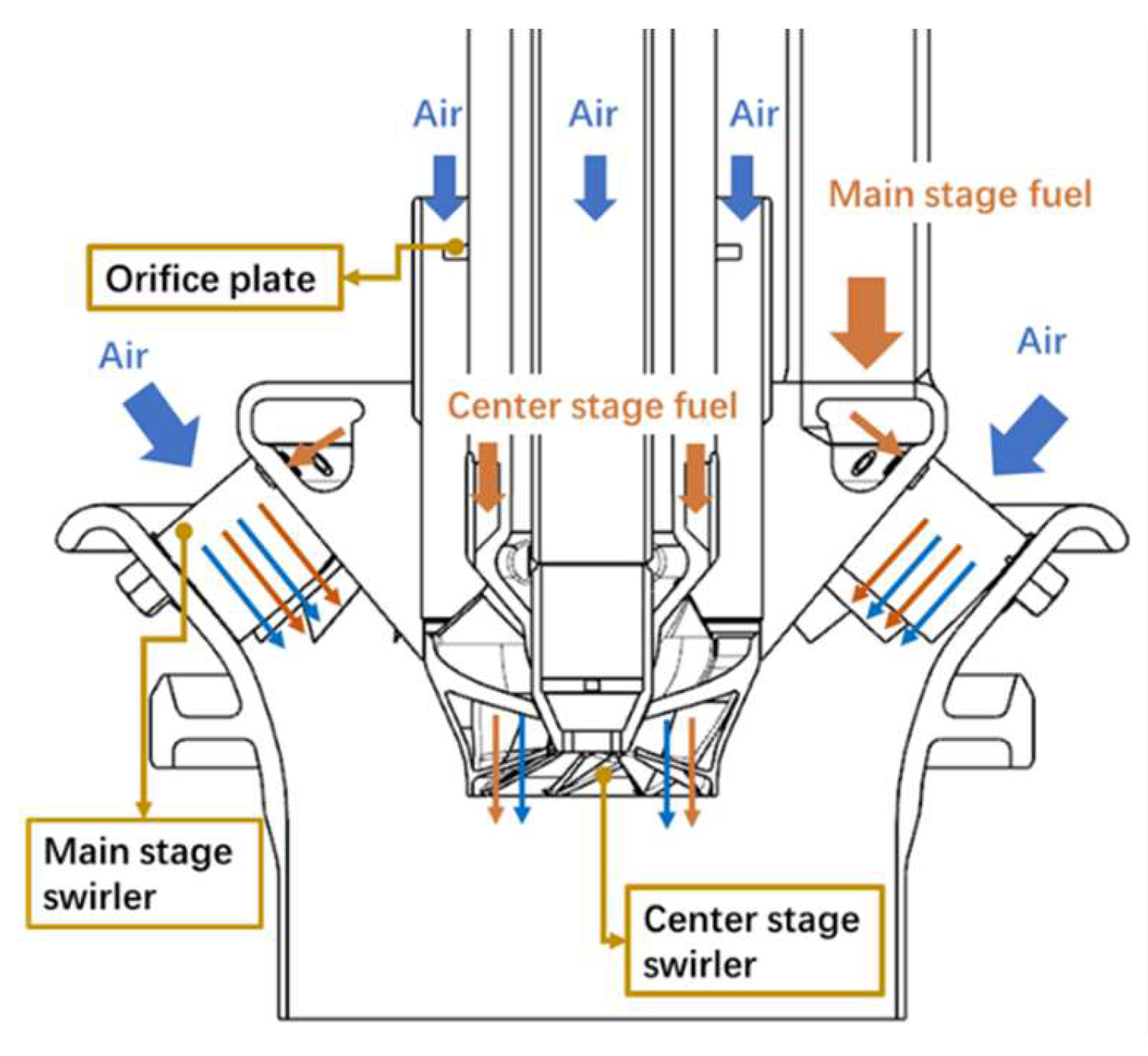 Air
Air
Air
Main stage fuel
Orifice plate
Air
Air
Center stage fuel
Main stage swirler
Center stage swirler