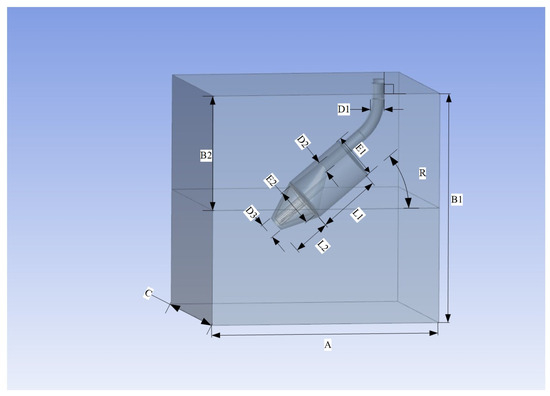 D1
D2
E1
B2
R
E2
B1
D3
L1
L2
C
A