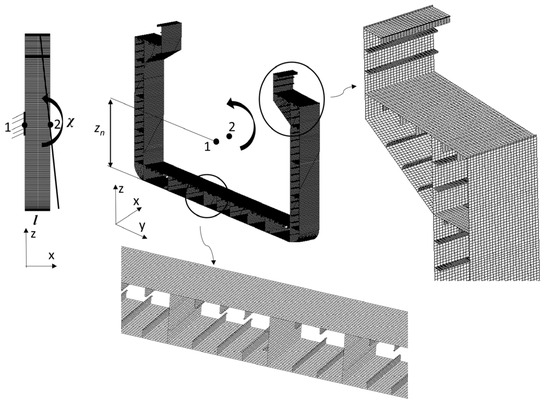 1
2
$\chi$
$l$
z
x
$z_n$
1
2
z
x
y