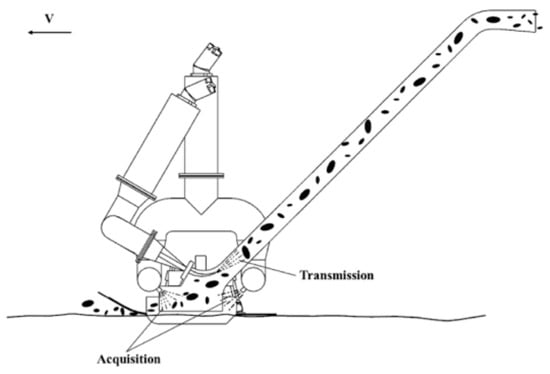 V

Transmission

Acquisition