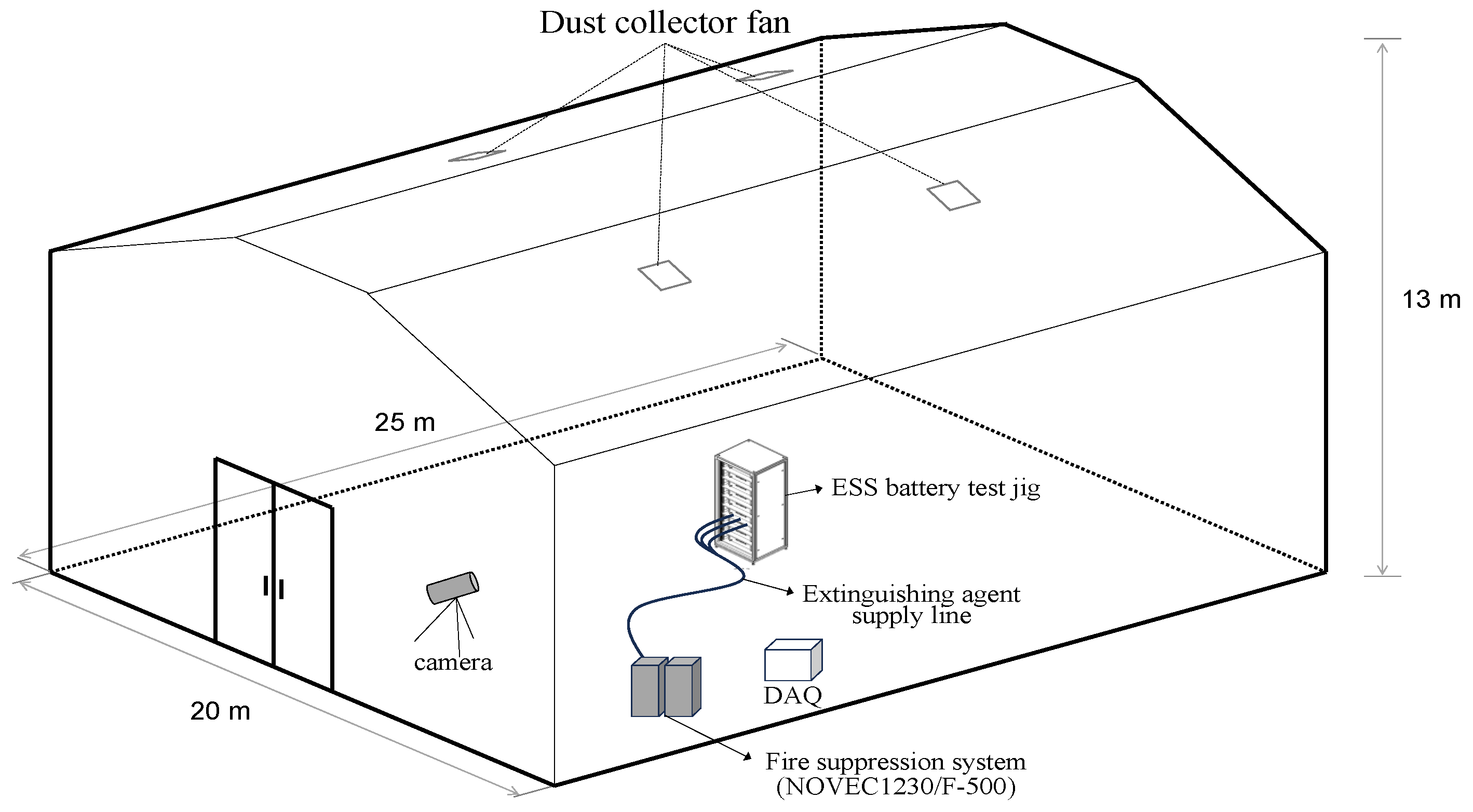 Dust collector fan

13 m

25 m

ESS battery test jig

Extinguishing agent supply line

camera

DAQ

20 m

Fire suppression system (NOVEC1230/F-500)