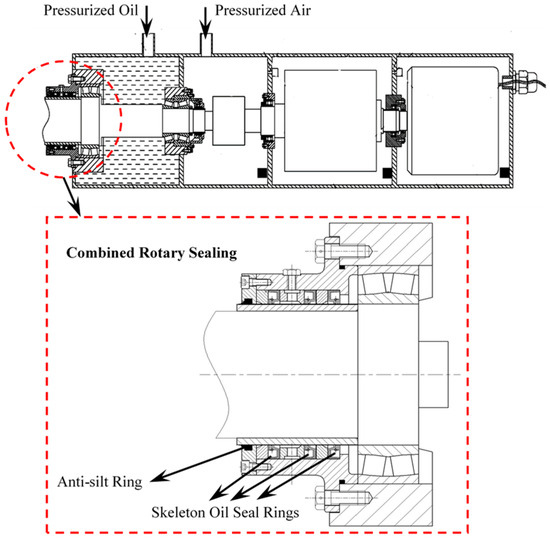 Pressurized Oil
Pressurized Air

Combined Rotary Sealing

Anti-silt Ring

Skeleton Oil Seal Rings