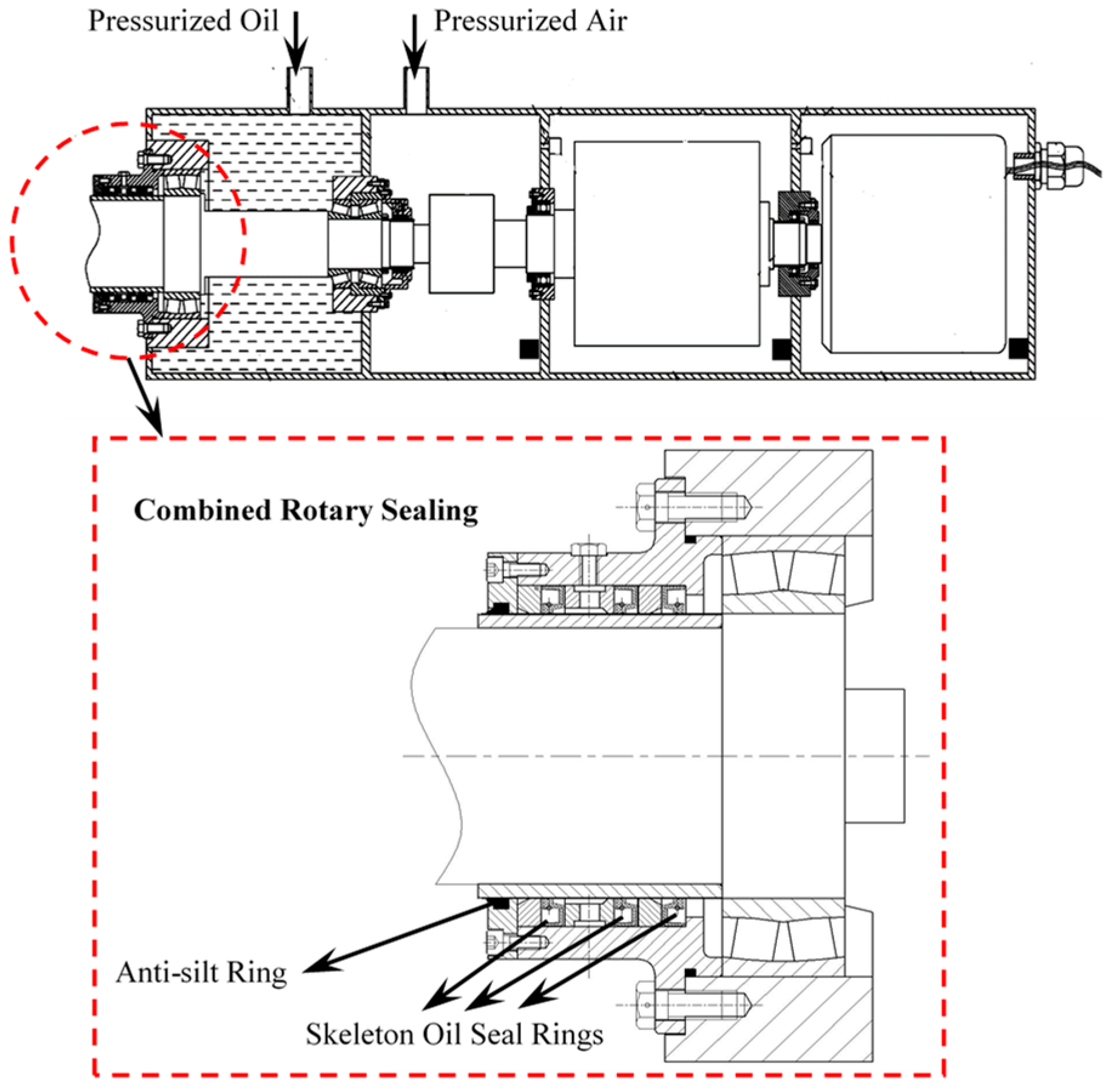 Pressurized Oil

Pressurized Air

Combined Rotary Sealing

Anti-silt Ring

Skeleton Oil Seal Rings