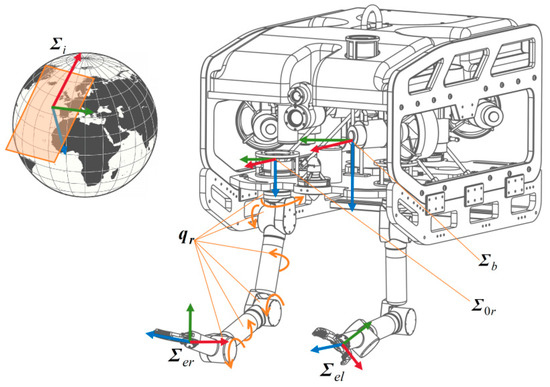 $\Sigma_i$

$q_r$

$\Sigma_b$

$\Sigma_{0r}$

$\Sigma_{er}$

$\Sigma_{el}$