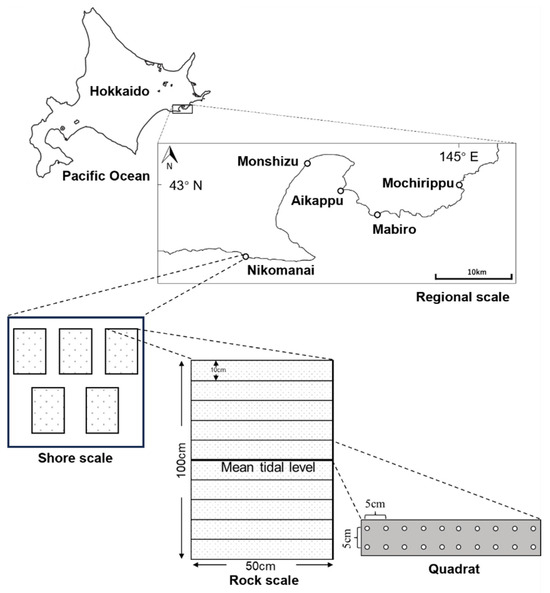 Hokkaido

Pacific Ocean

N

43° N

145° E

Monshizu

Aikappu

Mochirippu

Mabiro

Nikomanai

10km

Regional scale

Shore scale

10cm

100cm

Mean tidal level

50cm

Rock scale

5cm

5cm

Quadrat