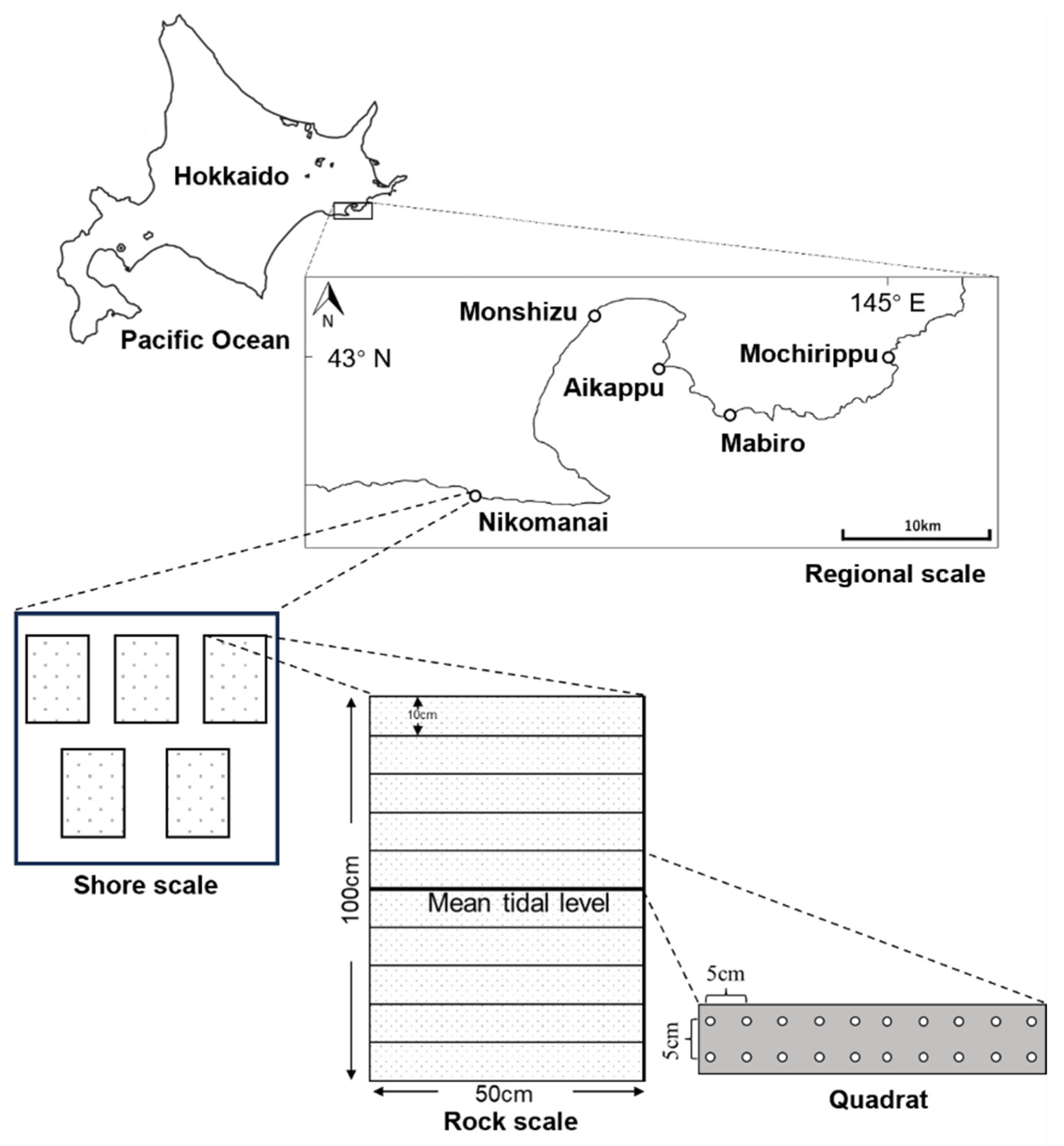 Hokkaido

Pacific Ocean

N

Monshizu

145° E

43° N

Mochirippu

Aikappu

Mabiro

Nikomanai

10km

Regional scale

Shore scale

10cm

100cm

Mean tidal level

50cm

Rock scale

5cm

5cm

Quadrat