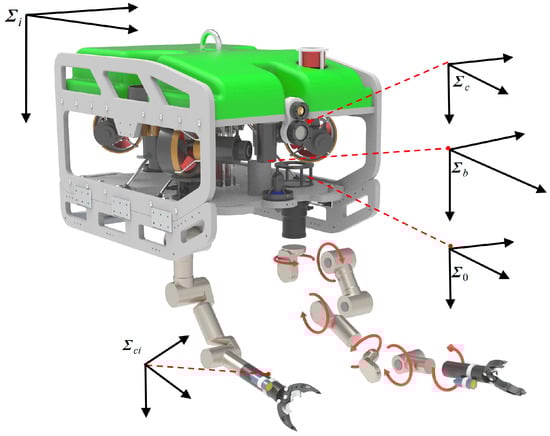 $\Sigma_i$
$\Sigma_c$
$\Sigma_b$
$\Sigma_0$
$\Sigma_{ci}$