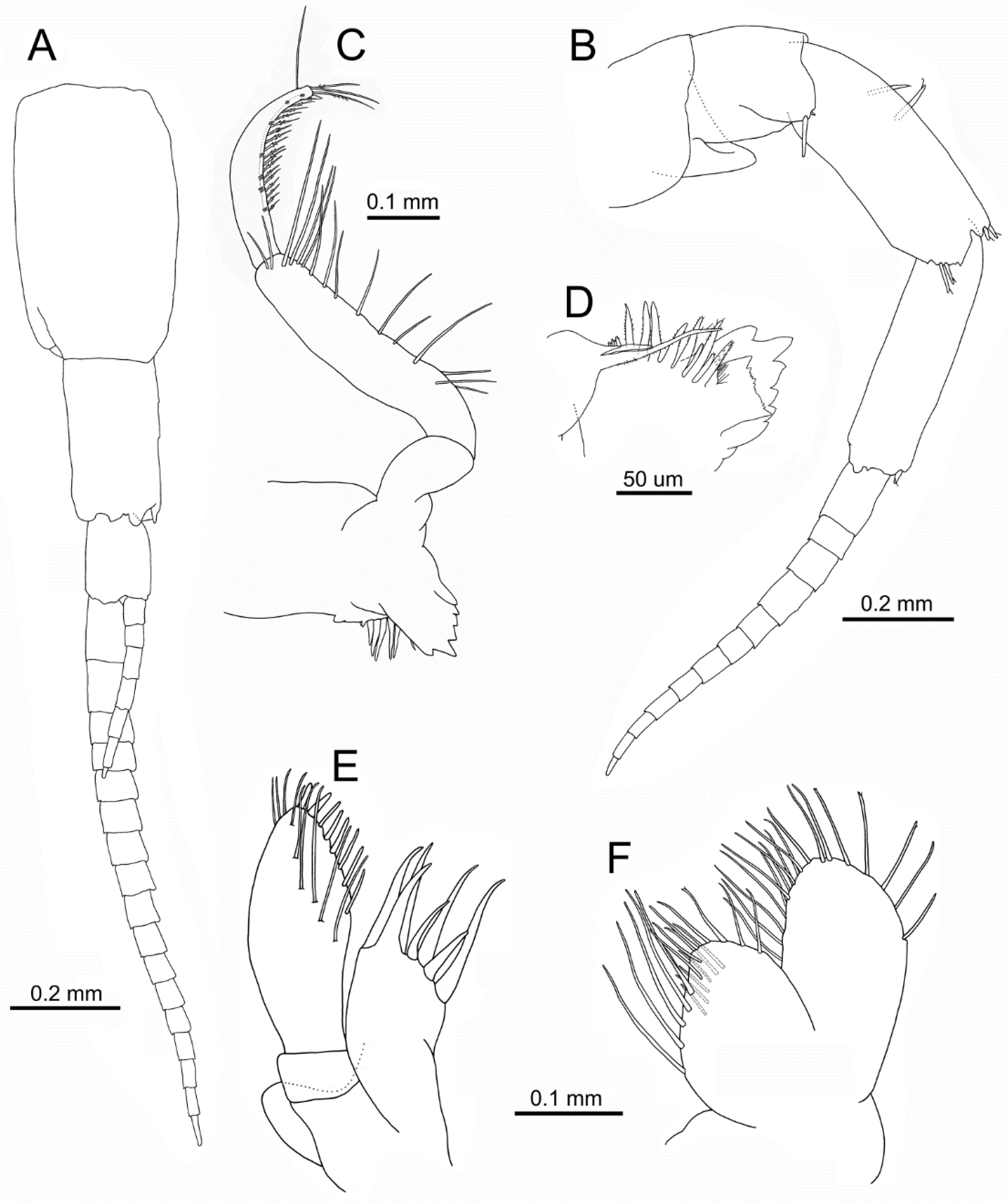 A

C

B

0.1 mm

D

50 um

0.2 mm

E

F

0.2 mm

0.1 mm