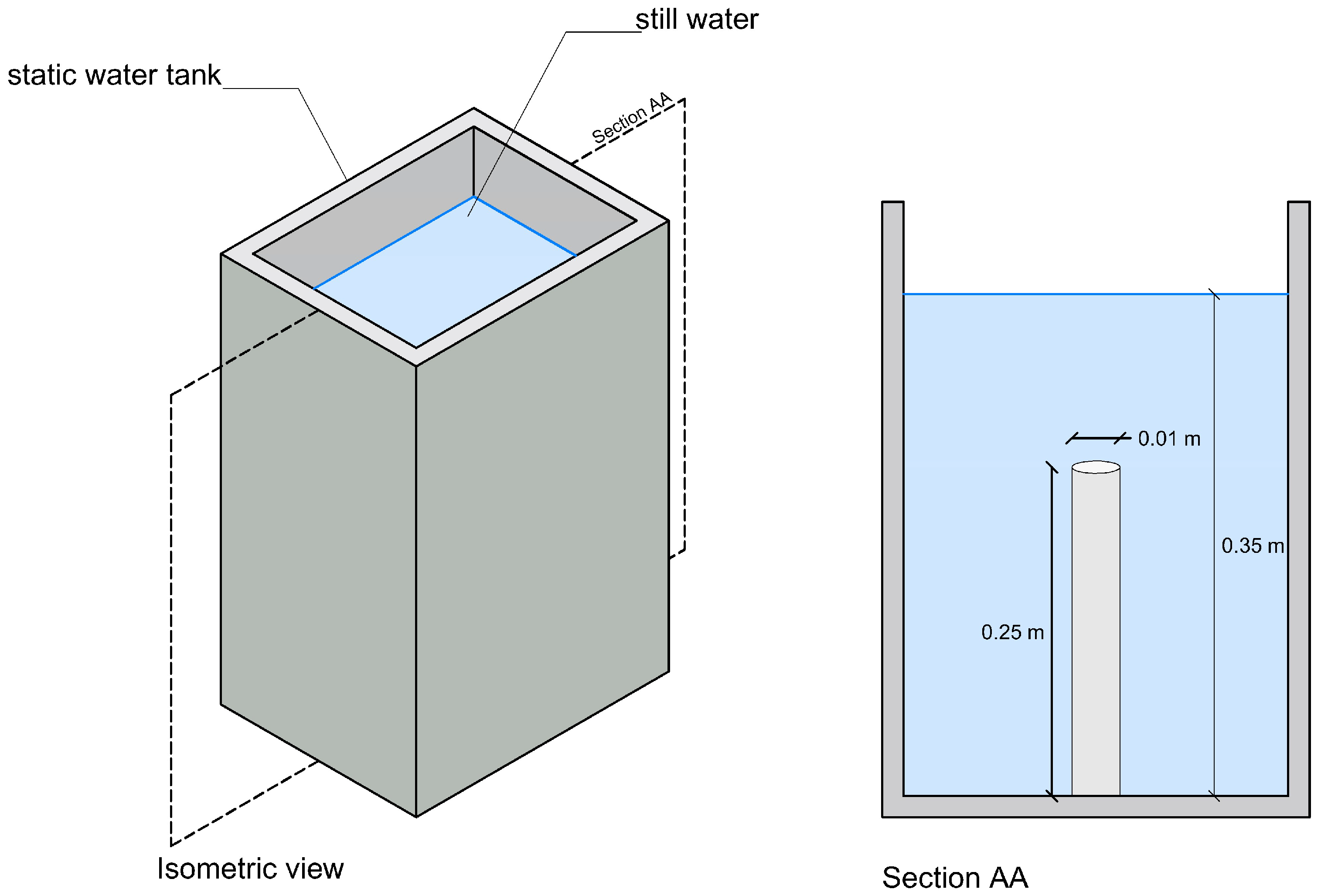 still water

static water tank

Section AA

Isometric view

0.01 m

0.35 m

0.25 m

Section AA